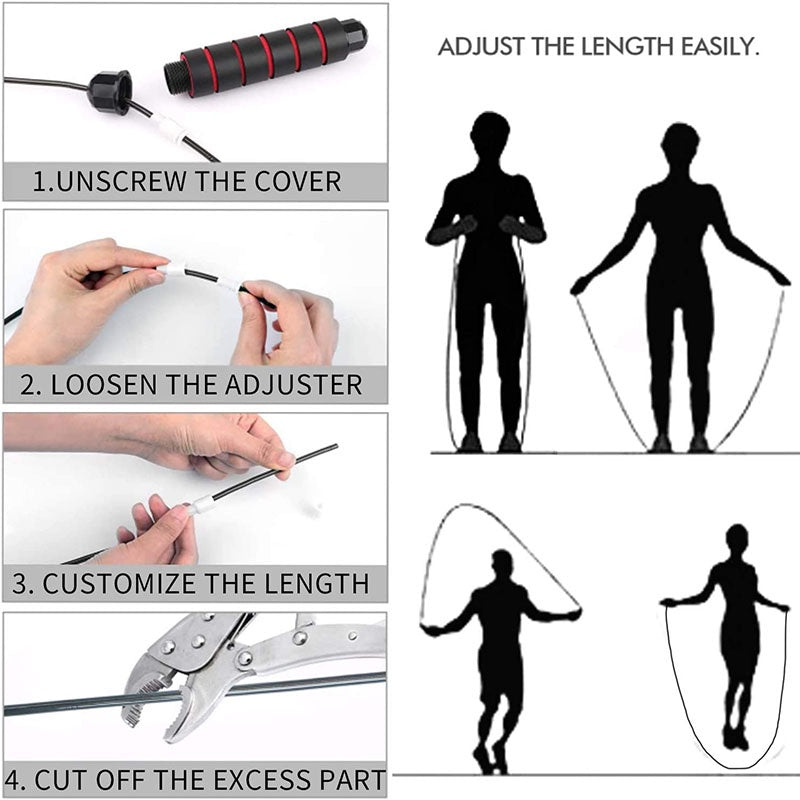 1.UNSCREW THE COVER

2. LOOSEN THE ADJUSTER

3. CUSTOMIZE THE LENGTH

4. CUT OFF THE EXCESS PART

ADJUST THE LENGTH EASILY.