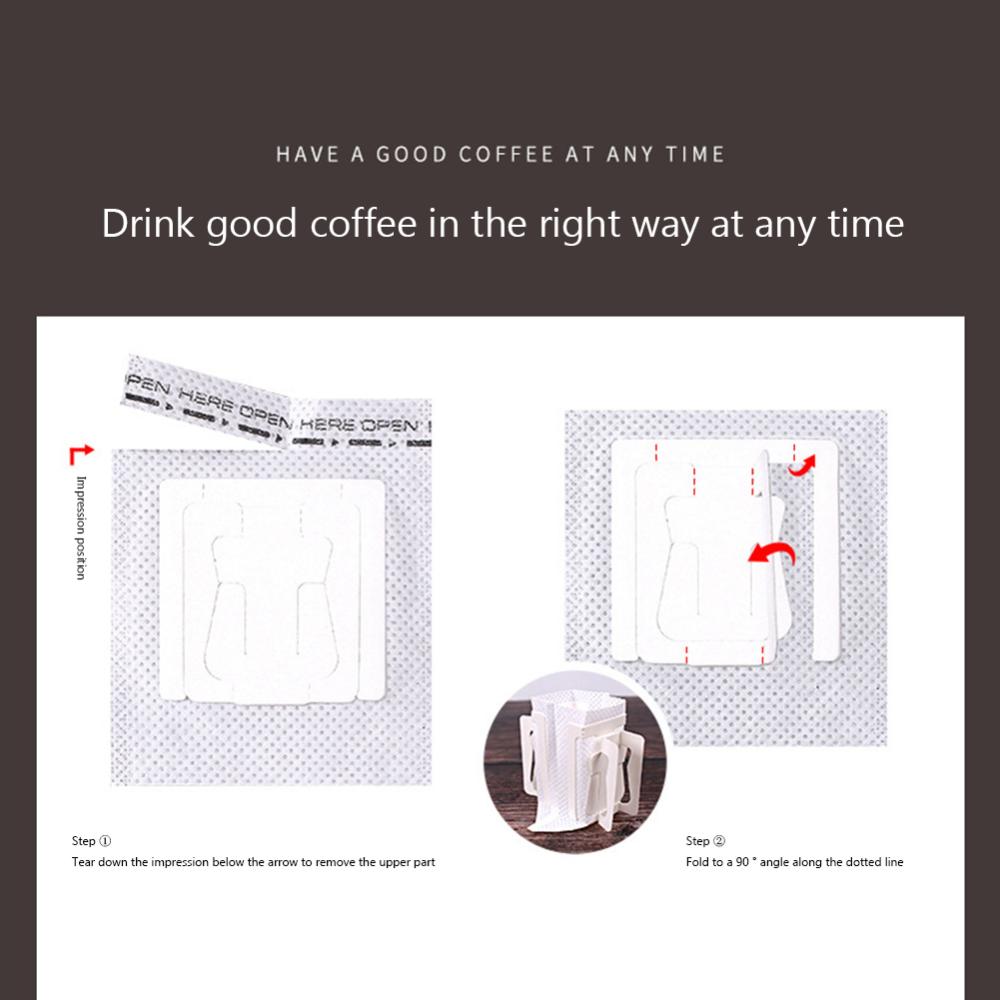 HAVE A GOOD COFFEE AT ANY TIME

Drink good coffee in the right way at any time

OPEN HERE OPEN HERE OPEN

Impression position

Step ①
Tear down the impression below the arrow to remove the upper part

Step ②
Fold to a 90 ° angle along the dotted line