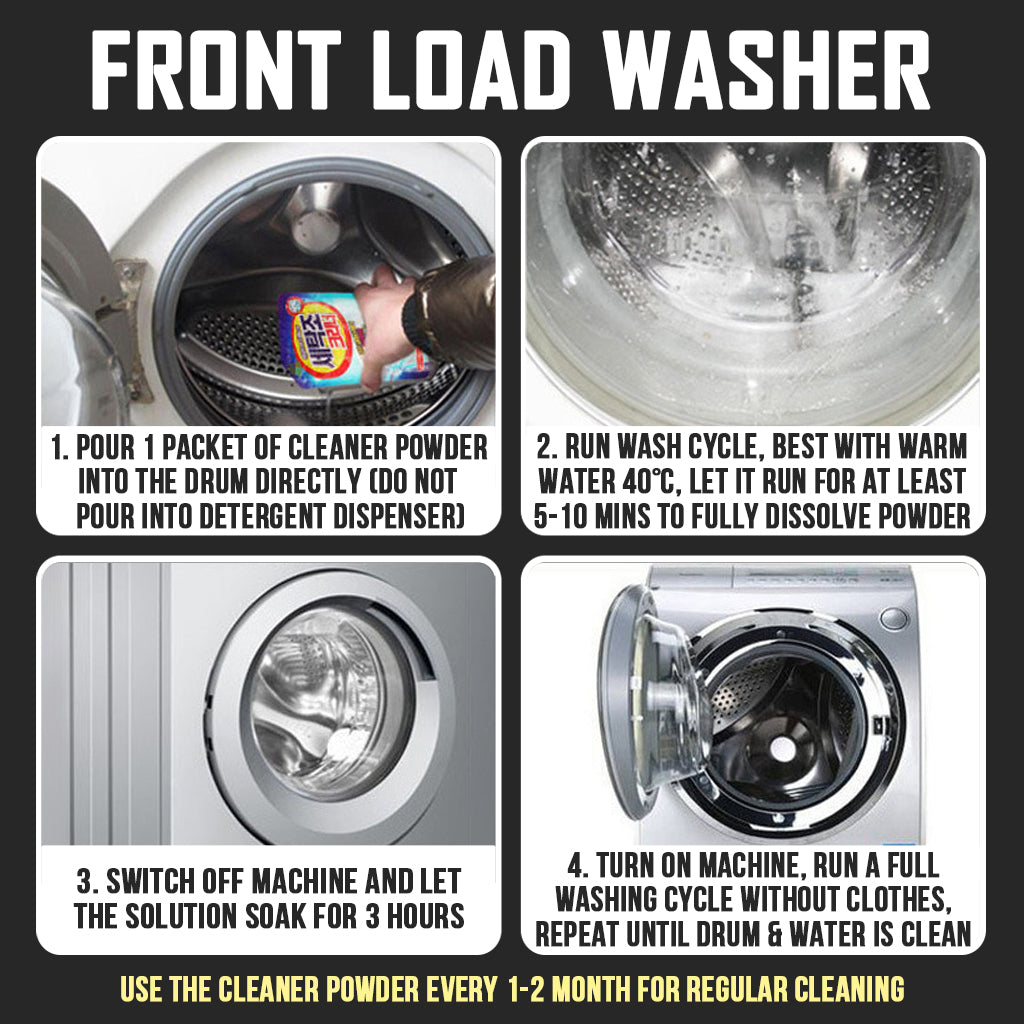 FRONT LOAD WASHER

1. POUR 1 PACKET OF CLEANER POWDER INTO THE DRUM DIRECTLY (DO NOT POUR INTO DETERGENT DISPENSER)

2. RUN WASH CYCLE, BEST WITH WARM WATER 40°C, LET IT RUN FOR AT LEAST 5-10 MINS TO FULLY DISSOLVE POWDER

3. SWITCH OFF MACHINE AND LET THE SOLUTION SOAK FOR 3 HOURS

4. TURN ON MACHINE, RUN A FULL WASHING CYCLE WITHOUT CLOTHES, REPEAT UNTIL DRUM & WATER IS CLEAN

USE THE CLEANER POWDER EVERY 1-2 MONTH FOR REGULAR CLEANING