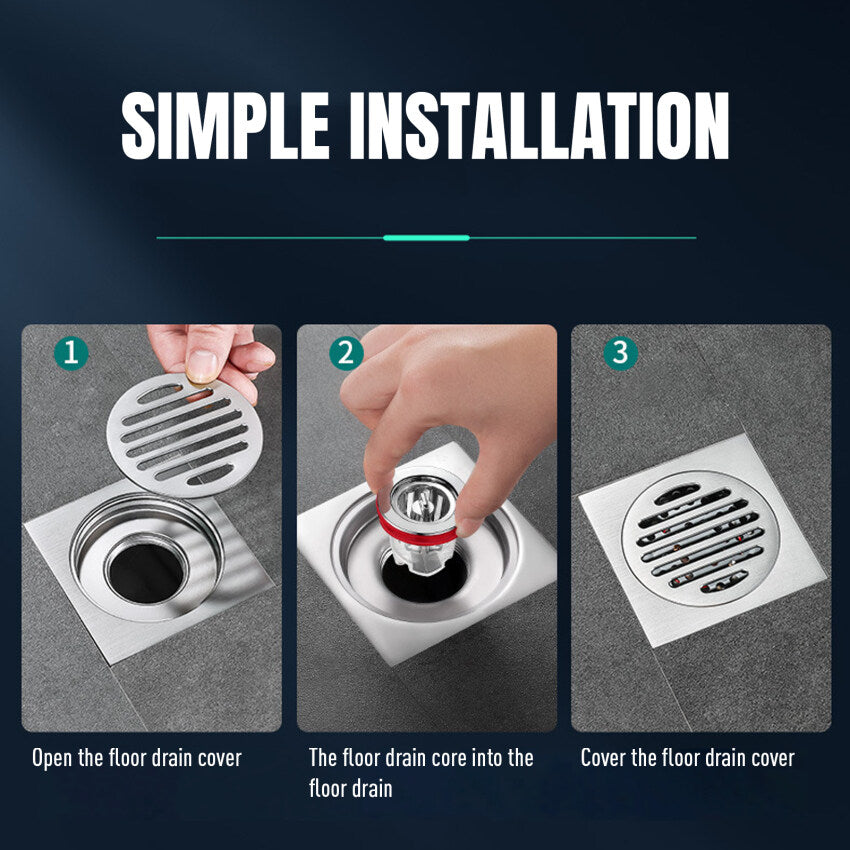 SIMPLE INSTALLATION

1

Open the floor drain cover

2

The floor drain core into the floor drain

3

Cover the floor drain cover