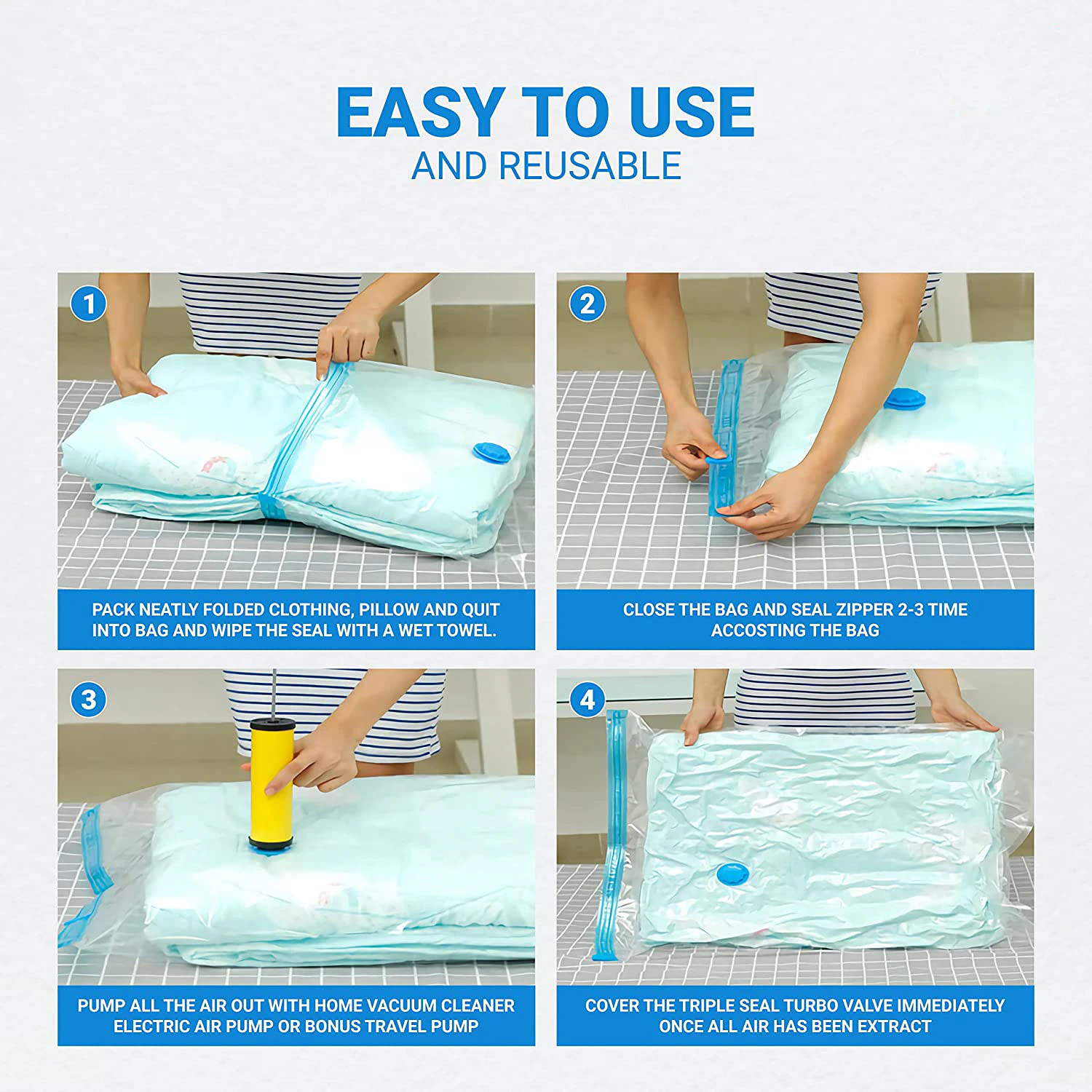 EASY TO USE
AND REUSABLE

1

PACK NEATLY FOLDED CLOTHING, PILLOW AND QUIT INTO BAG AND WIPE THE SEAL WITH A WET TOWEL.

2

CLOSE THE BAG AND SEAL ZIPPER 2-3 TIME ACCOSTING THE BAG

3

PUMP ALL THE AIR OUT WITH HOME VACUUM CLEANER ELECTRIC AIR PUMP OR BONUS TRAVEL PUMP

4

COVER THE TRIPLE SEAL TURBO VALVE IMMEDIATELY ONCE ALL AIR HAS BEEN EXTRACT