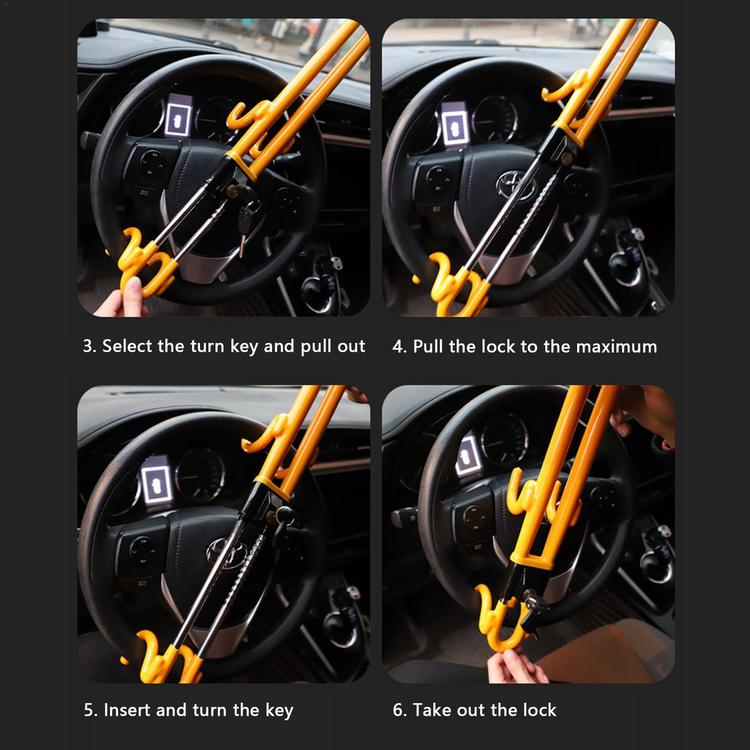 3. Select the turn key and pull out

4. Pull the lock to the maximum

5. Insert and turn the key

6. Take out the lock