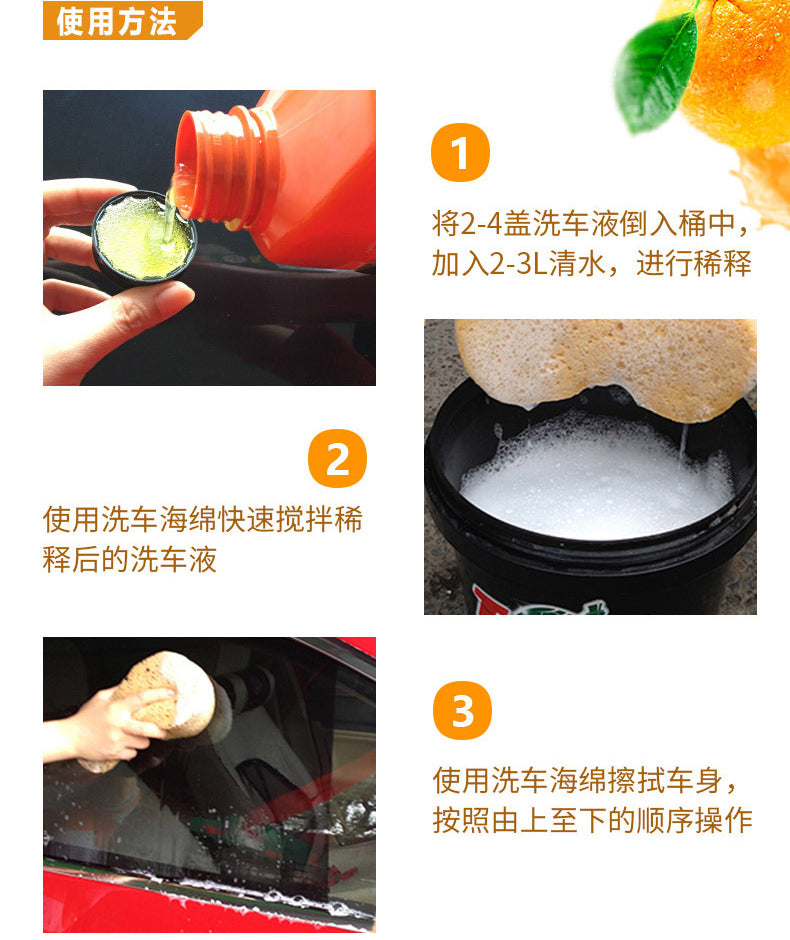 使用方法

1

将2-4盖洗车液倒入桶中，加入2-3L清水，进行稀释

2

使用洗车海绵快速搅拌稀释后的洗车液

3

使用洗车海绵擦拭车身，按照由上至下的顺序操作