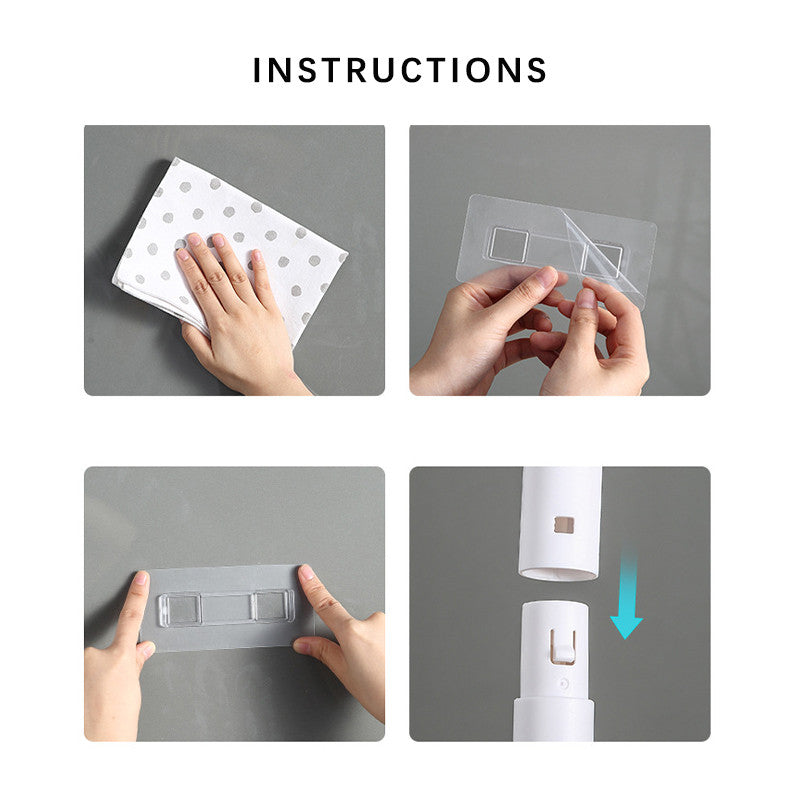 INSTRUCTIONS