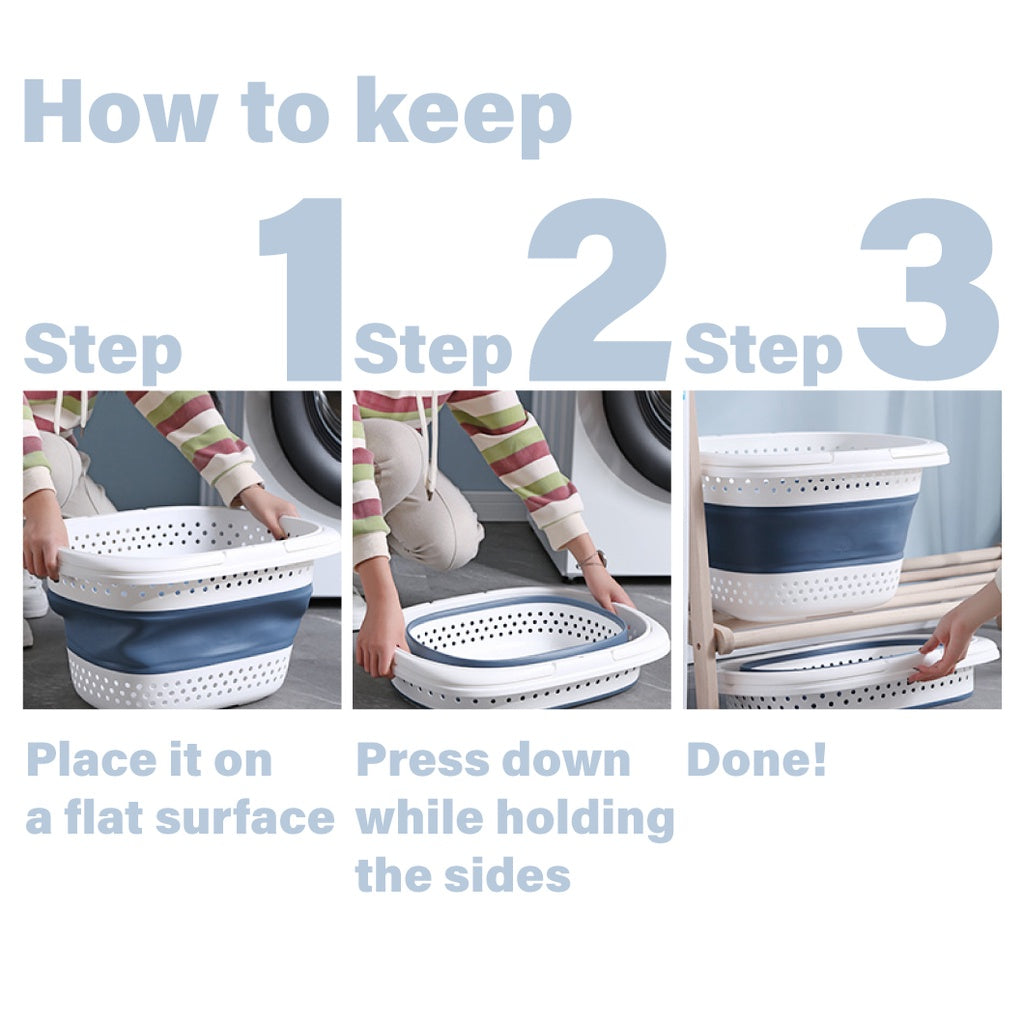 How to keep

Step 1

Place it on a flat surface

Step 2

Press down while holding the sides

Step 3

Done!