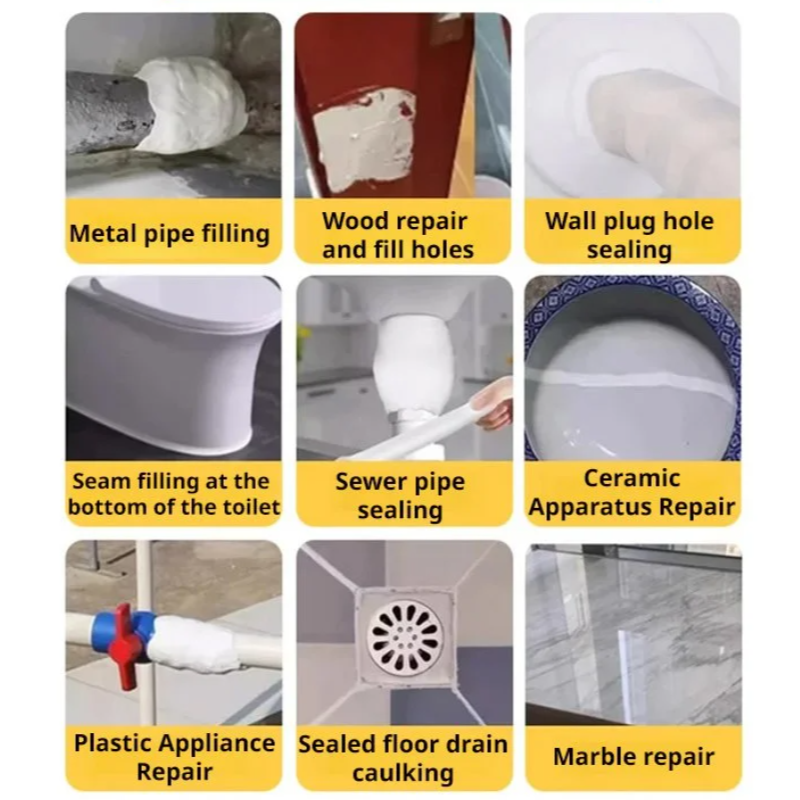 Metal pipe filling

Wood repair and fill holes

Wall plug hole sealing

Seam filling at the bottom of the toilet

Sewer pipe sealing

Ceramic Apparatus Repair

Plastic Appliance Repair

Sealed floor drain caulking

Marble repair