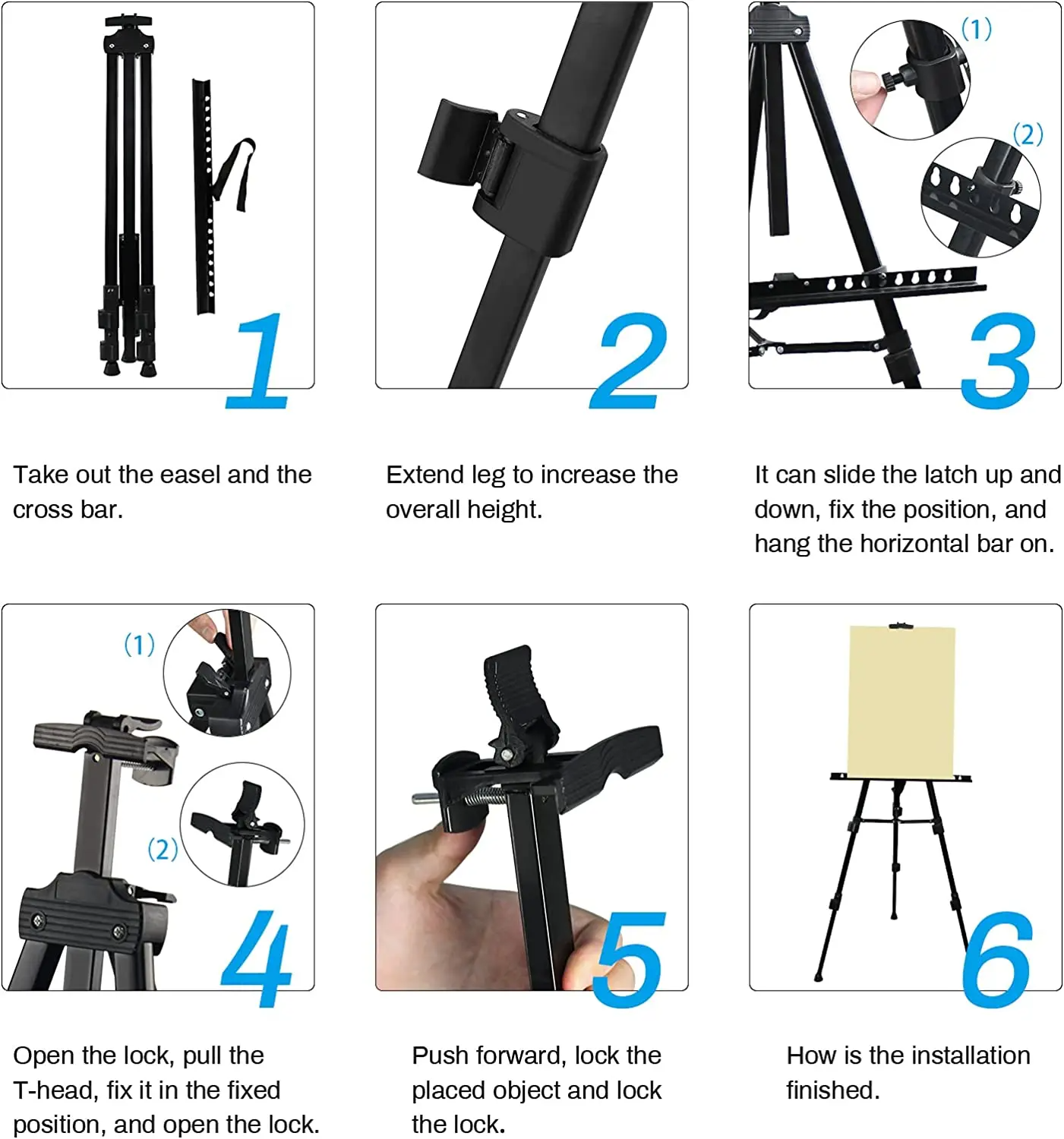 1

Take out the easel and the cross bar.

2

Extend leg to increase the overall height.

(1)

(2)

3

It can slide the latch up and down, fix the position, and hang the horizontal bar on.

(1)

(2)

4

Open the lock, pull the T-head, fix it in the fixed position, and open the lock.

5

Push forward, lock the placed object and lock the lock.

6

How is the installation finished.