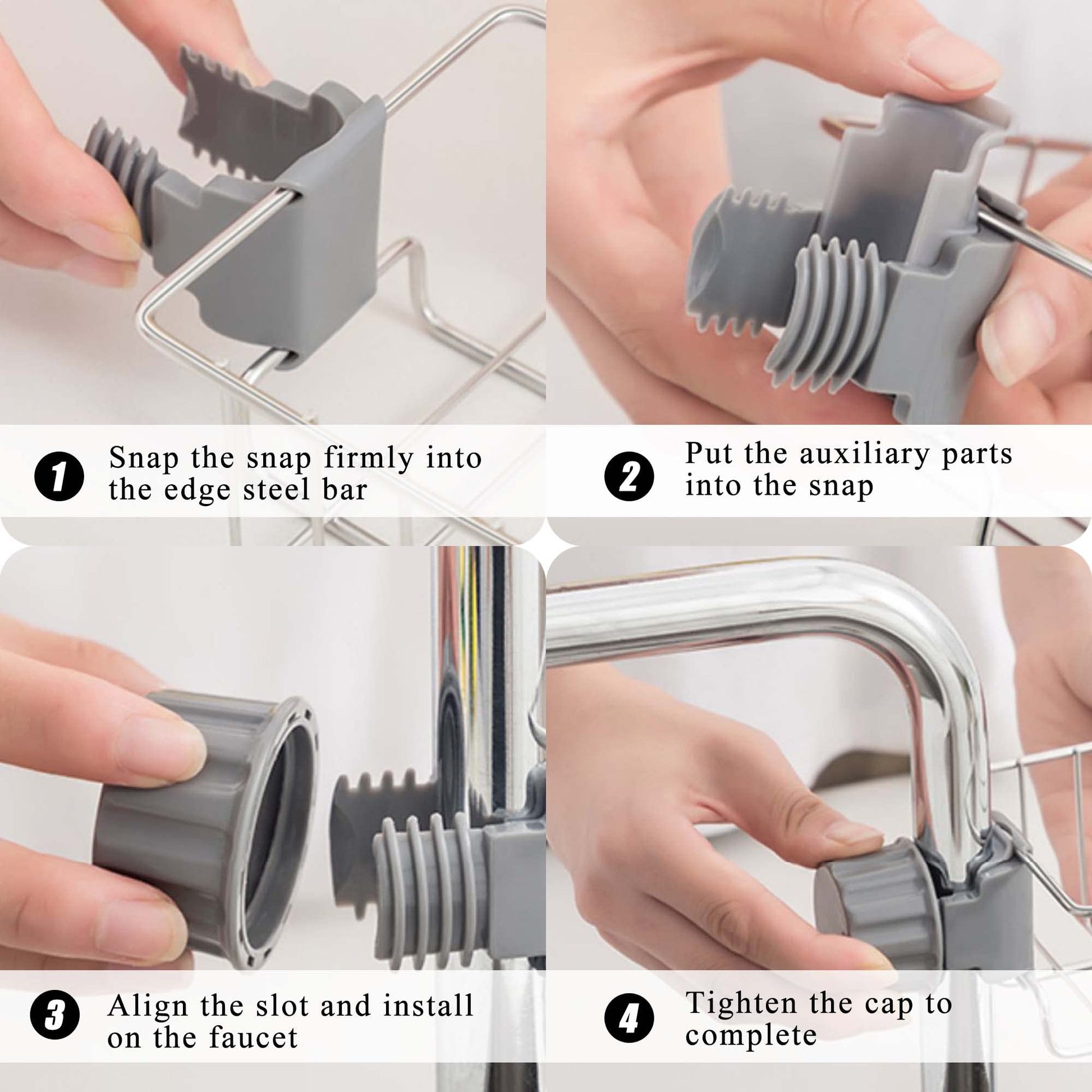 1 Snap the snap firmly into the edge steel bar

2 Put the auxiliary parts into the snap

3 Align the slot and install on the faucet

4 Tighten the cap to complete