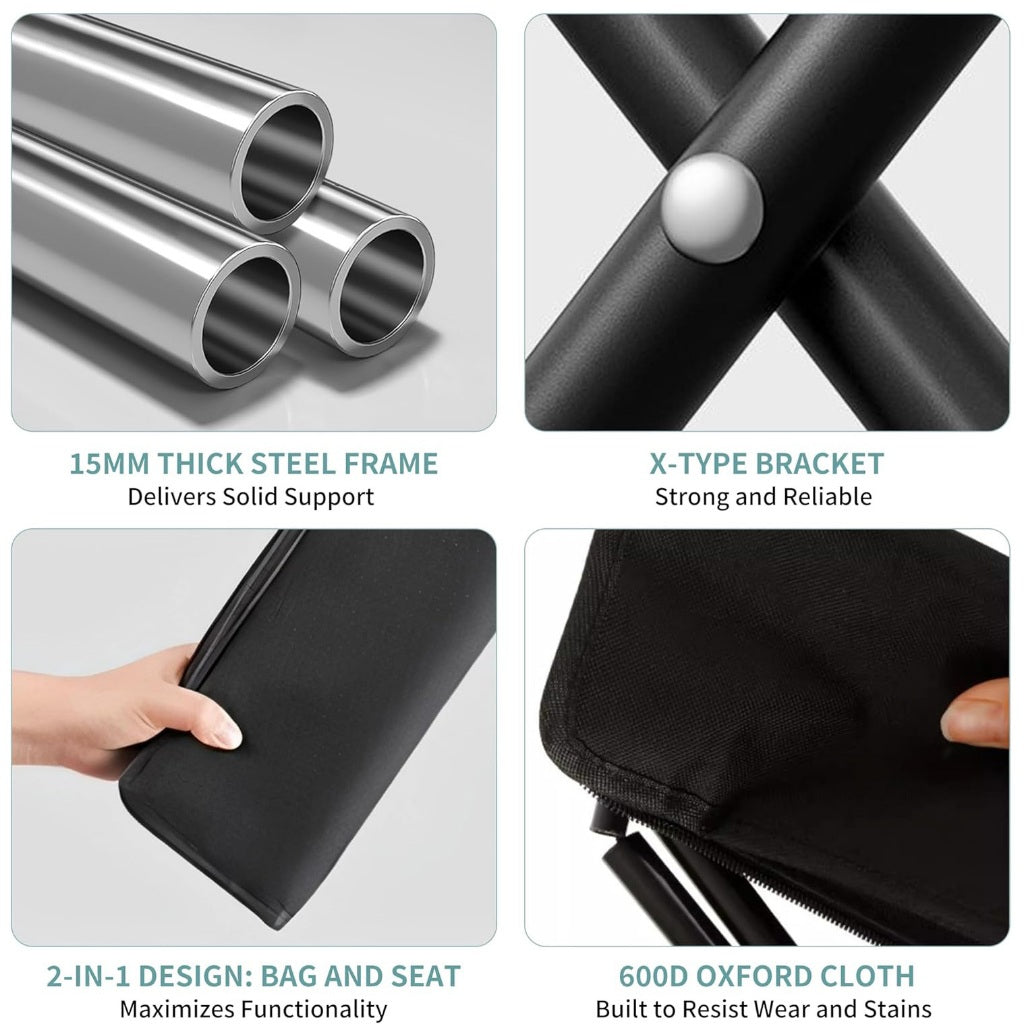 15MM THICK STEEL FRAME
Delivers Solid Support

X-TYPE BRACKET
Strong and Reliable

2-IN-1 DESIGN: BAG AND SEAT
Maximizes Functionality

600D OXFORD CLOTH
Built to Resist Wear and Stains