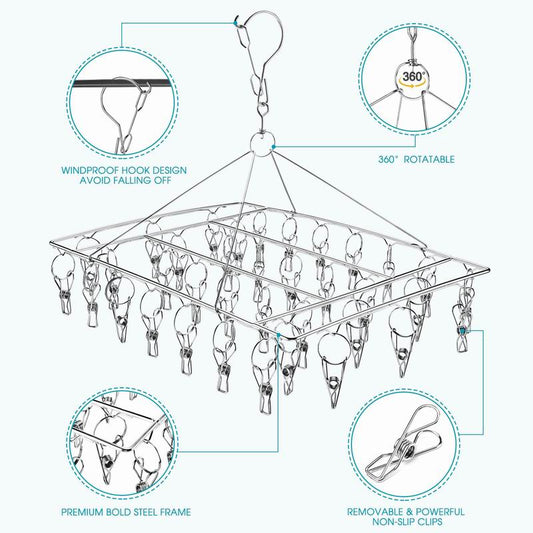 WINDPROOF HOOK DESIGN
AVOID FALLING OFF

360°

360° ROTATABLE

PREMIUM BOLD STEEL FRAME

REMOVABLE & POWERFUL
NON-SLIP CLIPS