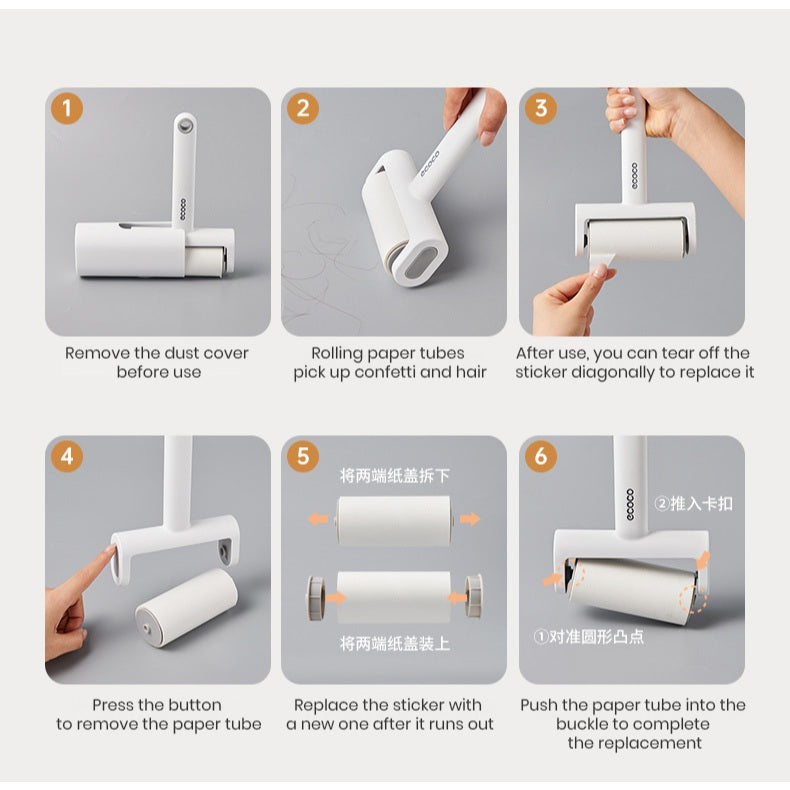 1

ecoco

Remove the dust cover before use

2

ecoco

Rolling paper tubes pick up confetti and hair

3

ecoco

After use, you can tear off the sticker diagonally to replace it

4

Press the button to remove the paper tube

5

将两端纸盖拆下

将两端纸盖装上

Replace the sticker with a new one after it runs out

6

ecoco

②推入卡扣

①对准圆形凸点

Push the paper tube into the buckle to complete the replacement