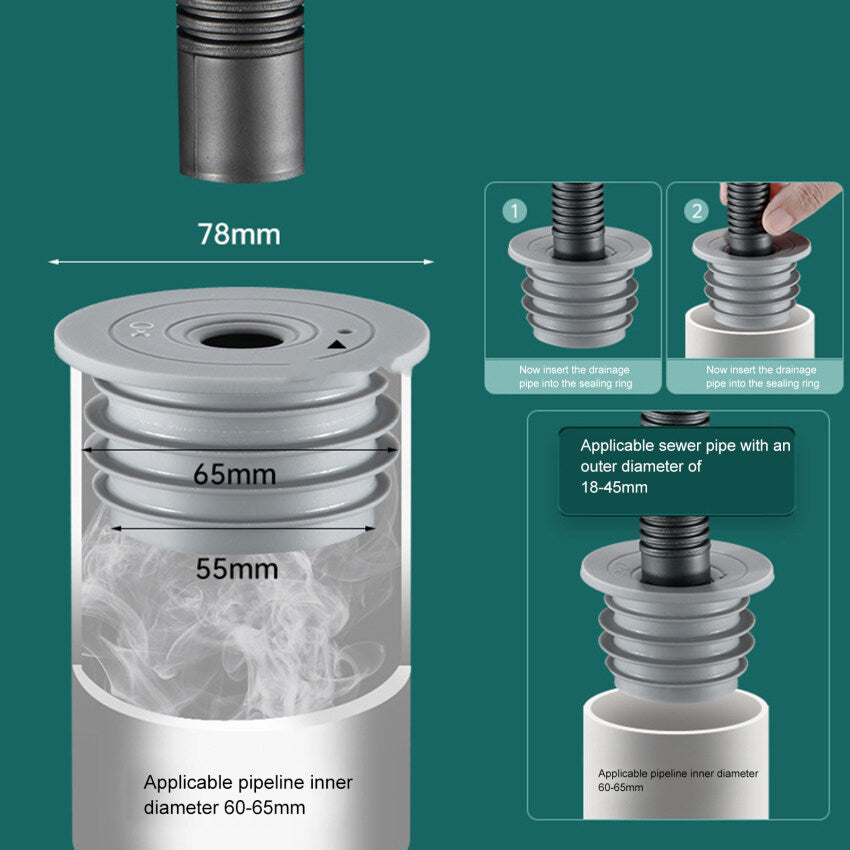 78mm

65mm

55mm

Applicable pipeline inner diameter 60-65mm

1

Now insert the drainage pipe into the sealing ring

2

Now insert the drainage pipe into the sealing ring

Applicable sewer pipe with an outer diameter of 18-45mm

Applicable pipeline inner diameter 60-65mm