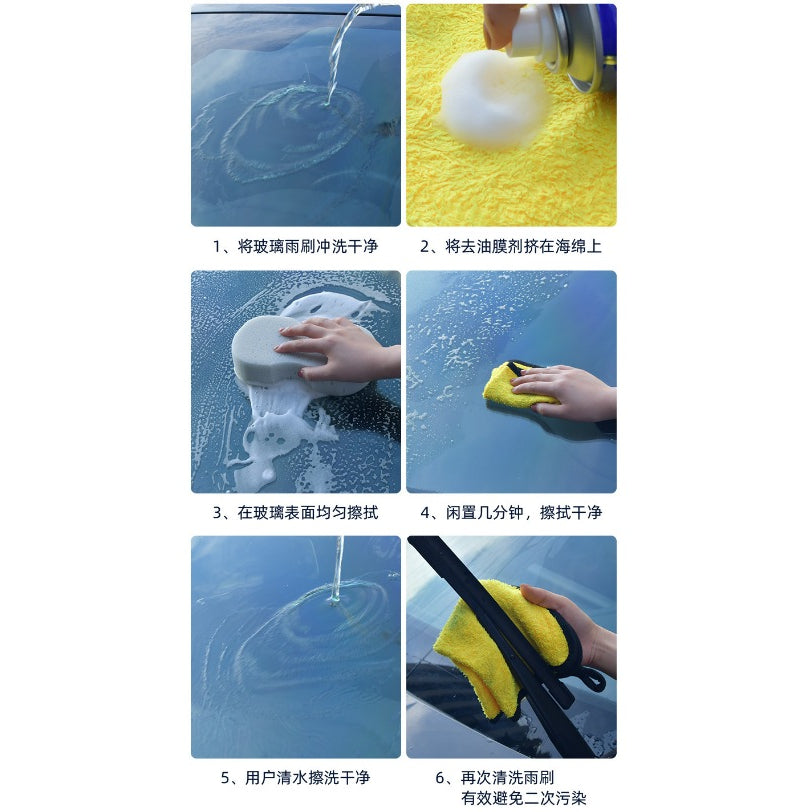 1、将玻璃雨刷冲洗干净

2、将去油膜剂挤在海绵上

3、在玻璃表面均匀擦拭

4、闲置几分钟，擦拭干净

5、用户清水擦洗干净

6、再次清洗雨刷
有效避免二次污染