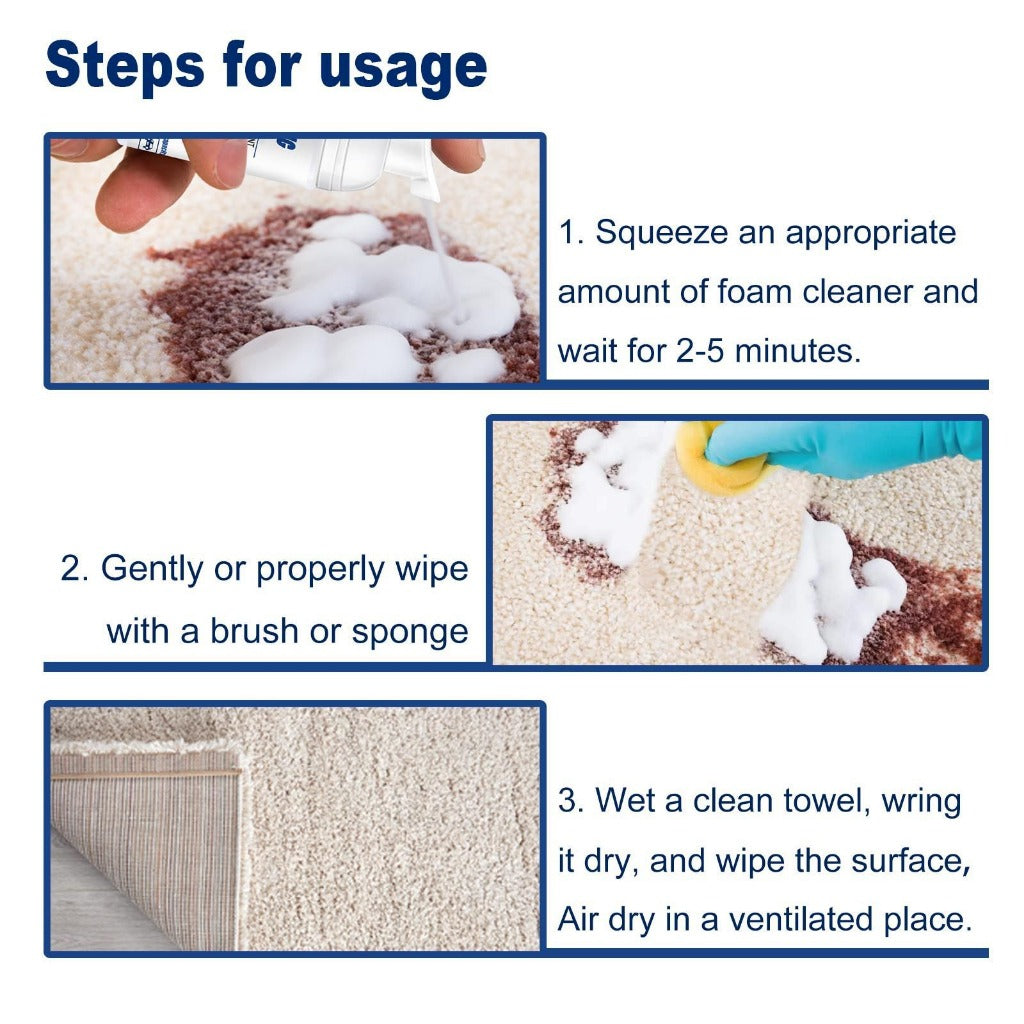 Steps for usage

1. Squeeze an appropriate amount of foam cleaner and wait for 2-5 minutes.

2. Gently or properly wipe with a brush or sponge

3. Wet a clean towel, wring it dry, and wipe the surface, Air dry in a ventilated place.