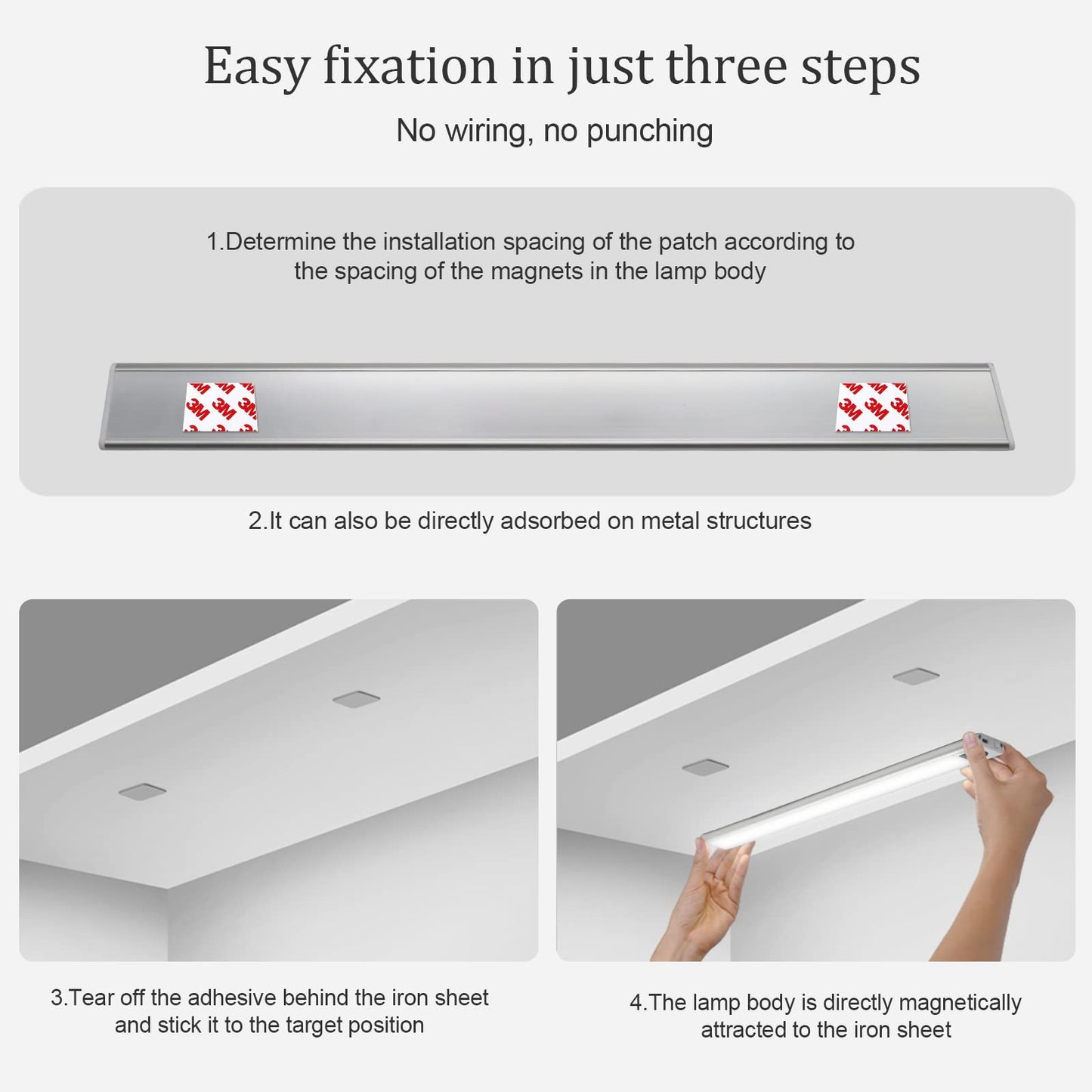 Easy fixation in just three steps

No wiring, no punching

1.Determine the installation spacing of the patch according to the spacing of the magnets in the lamp body

3M 3M 3M

3M 3M 3M

2.It can also be directly adsorbed on metal structures

3.Tear off the adhesive behind the iron sheet and stick it to the target position

4.The lamp body is directly magnetically attracted to the iron sheet