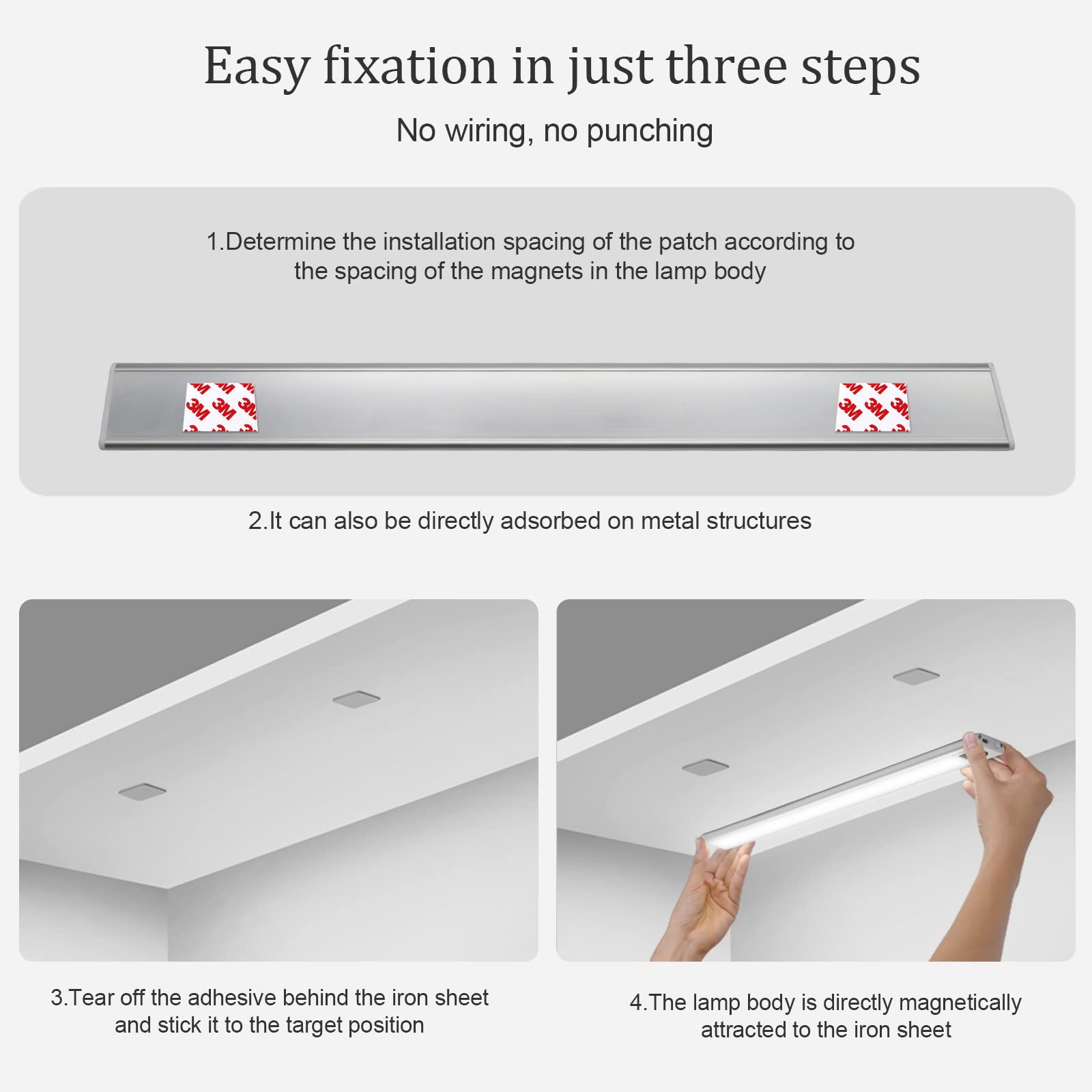 Easy fixation in just three steps

No wiring, no punching

1.Determine the installation spacing of the patch according to the spacing of the magnets in the lamp body

3M 3M 3M

3M 3M 3M

2.It can also be directly adsorbed on metal structures

3.Tear off the adhesive behind the iron sheet and stick it to the target position

4.The lamp body is directly magnetically attracted to the iron sheet