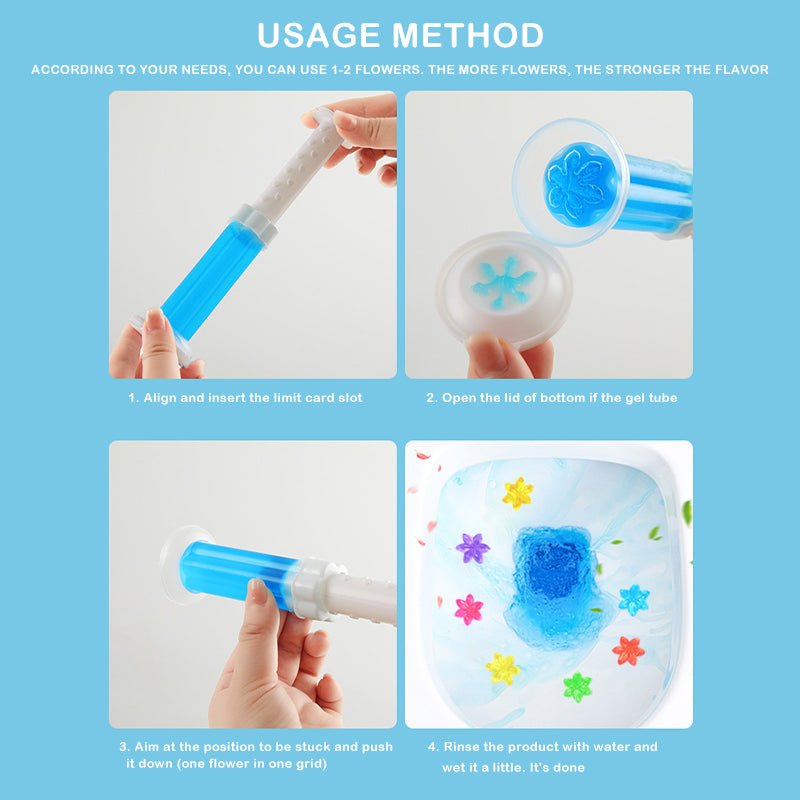 USAGE METHOD

ACCORDING TO YOUR NEEDS, YOU CAN USE 1-2 FLOWERS. THE MORE FLOWERS, THE STRONGER THE FLAVOR

1. Align and insert the limit card slot

2. Open the lid of bottom if the gel tube

3. Aim at the position to be stuck and push it down (one flower in one grid)

4. Rinse the product with water and wet it a little. It's done