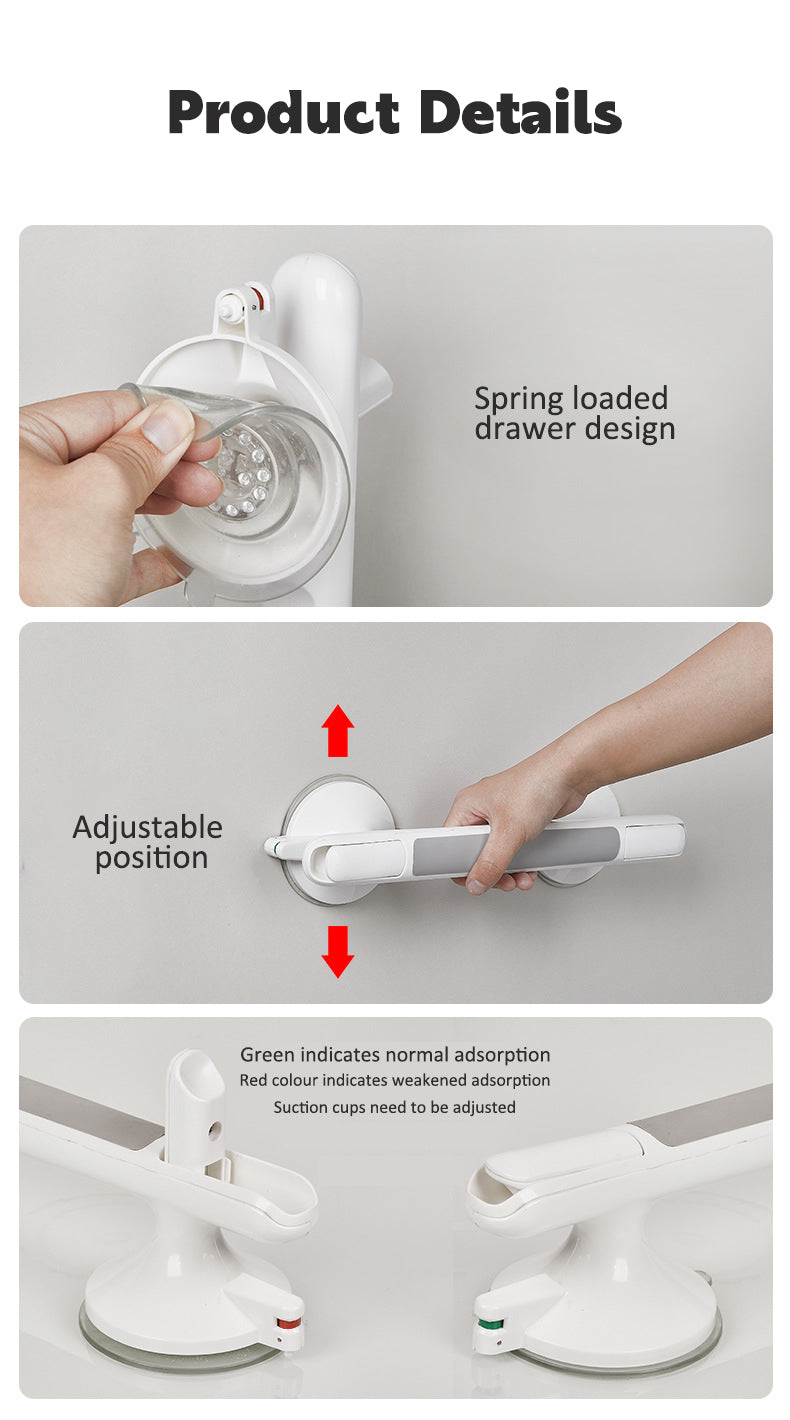 Product Details

Spring loaded drawer design

Adjustable position

Green indicates normal adsorption
Red colour indicates weakened adsorption
Suction cups need to be adjusted