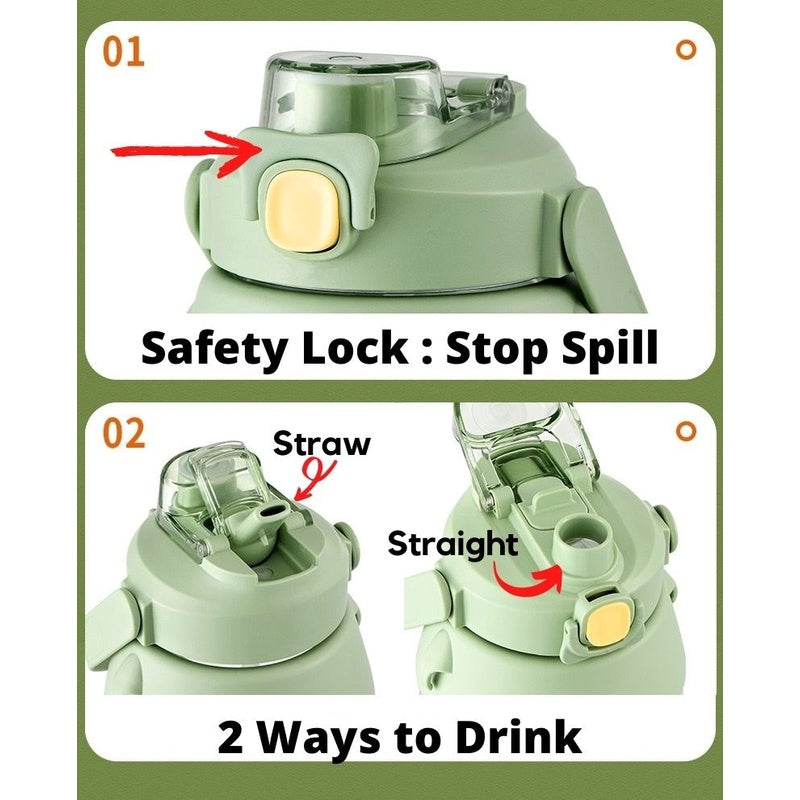 01

Safety Lock : Stop Spill

02

Straw

Straight

2 Ways to Drink