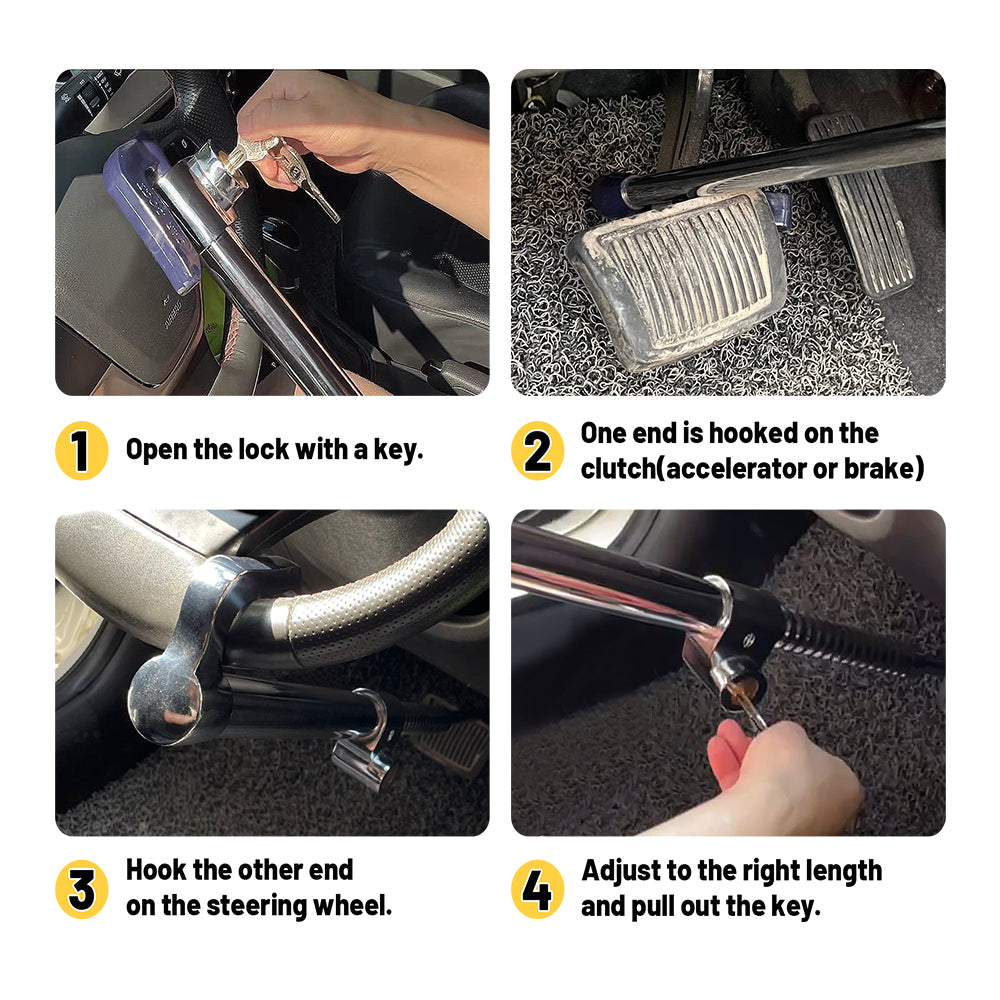 1 Open the lock with a key.

2 One end is hooked on the clutch(accelerator or brake)

3 Hook the other end on the steering wheel.

4 Adjust to the right length and pull out the key.