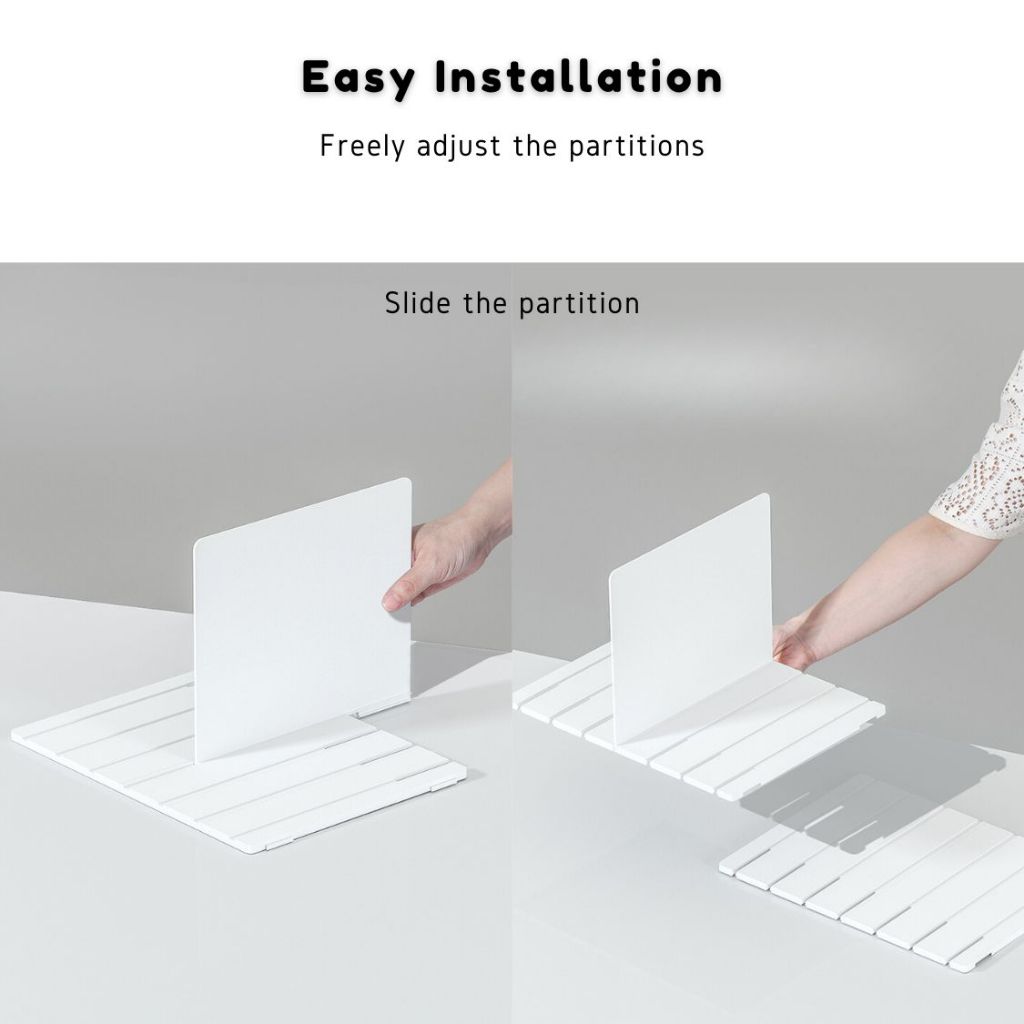 Easy Installation

Freely adjust the partitions

Slide the partition