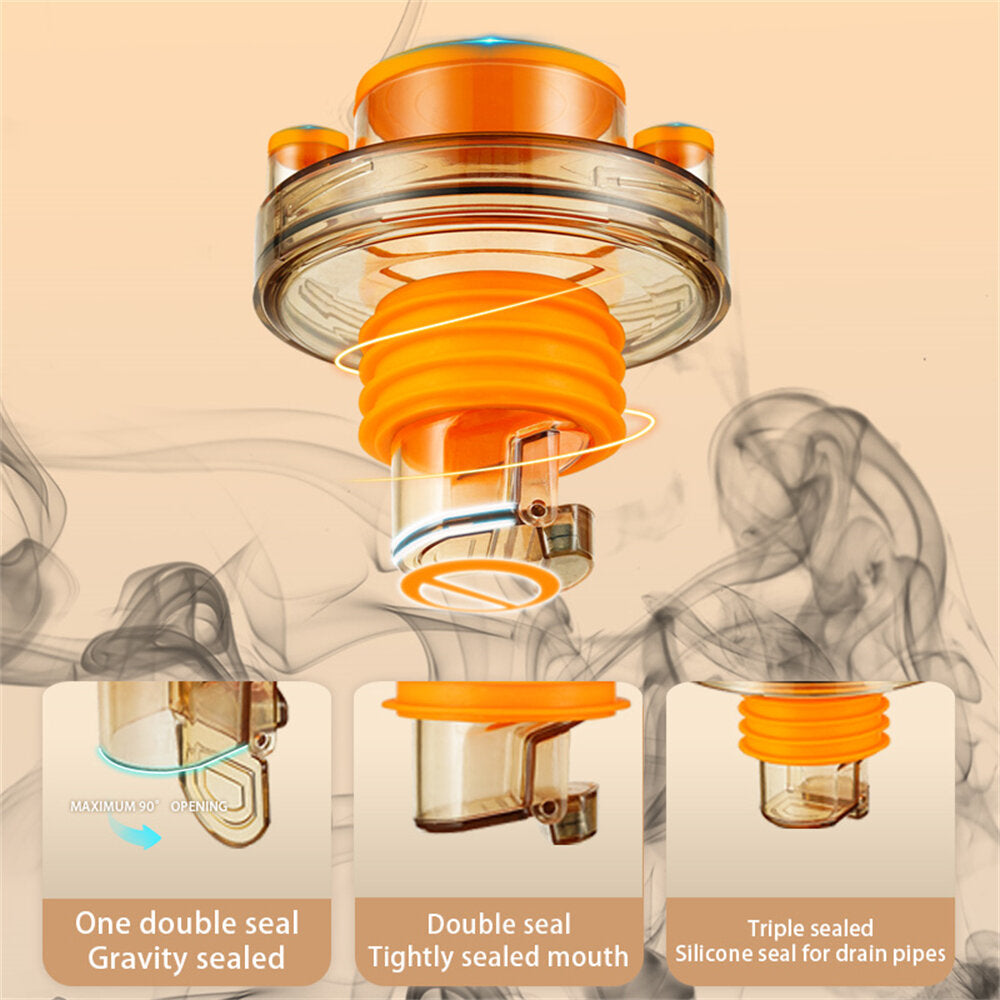 MAXIMUM 90° OPENING

One double seal
Gravity sealed

Double seal
Tightly sealed mouth

Triple sealed
Silicone seal for drain pipes