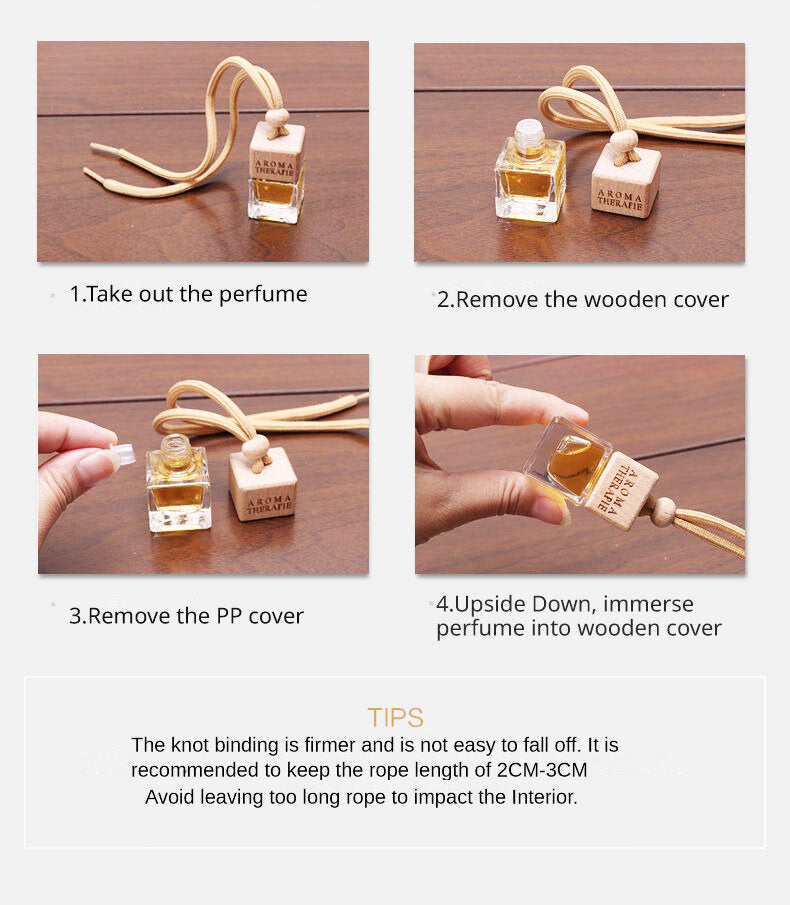 AROMA THERAPIE

1.Take out the perfume

AROMA THERAPIE

2.Remove the wooden cover

AROMA THERAPIE

3.Remove the PP cover

AROMA THERAPIE

4.Upside Down, immerse perfume into wooden cover

TIPS

The knot binding is firmer and is not easy to fall off. It is recommended to keep the rope length of 2CM-3CM Avoid leaving too long rope to impact the Interior.