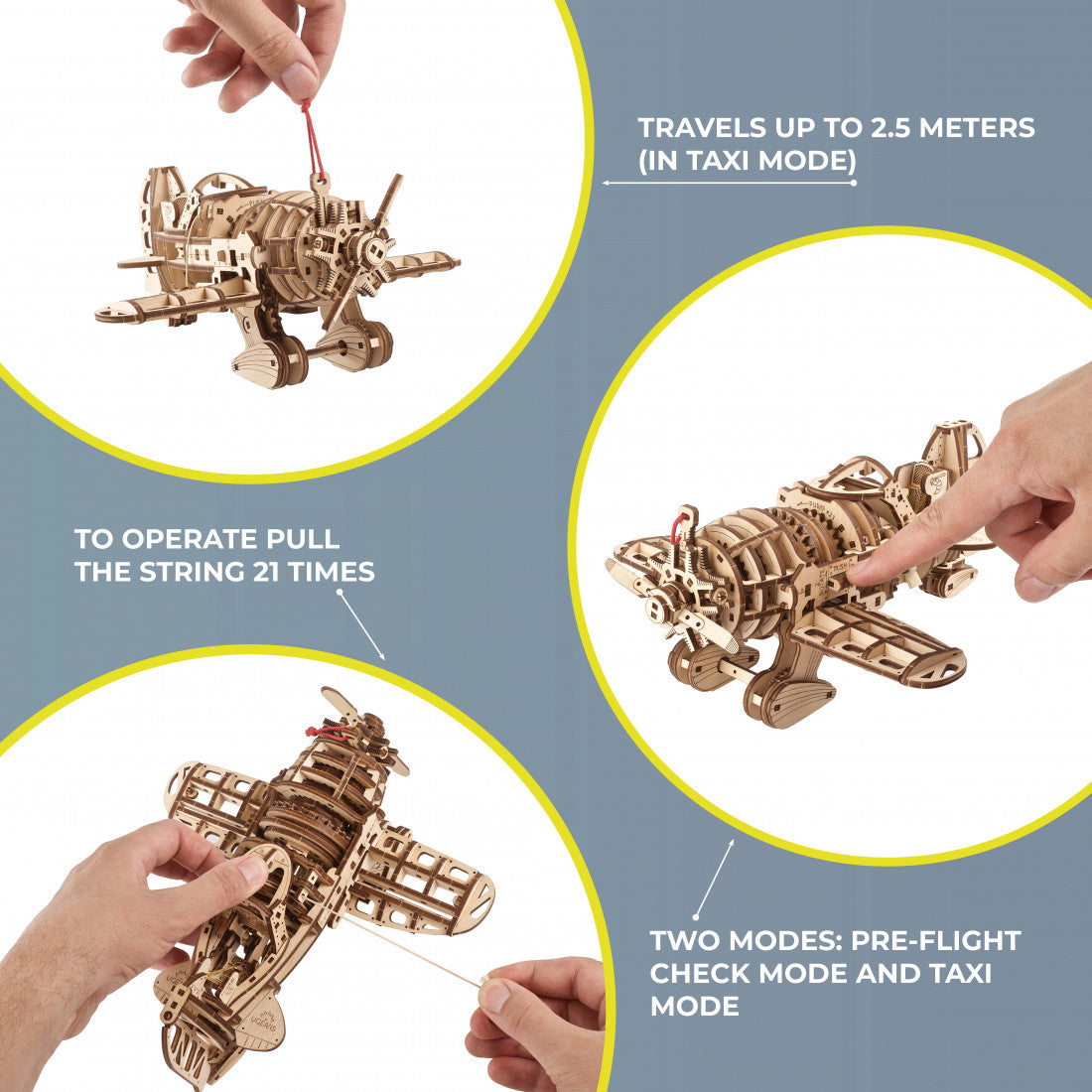 TRAVELS UP TO 2.5 METERS (IN TAXI MODE)

TO OPERATE PULL THE STRING 21 TIMES

TWO MODES: PRE-FLIGHT CHECK MODE AND TAXI MODE