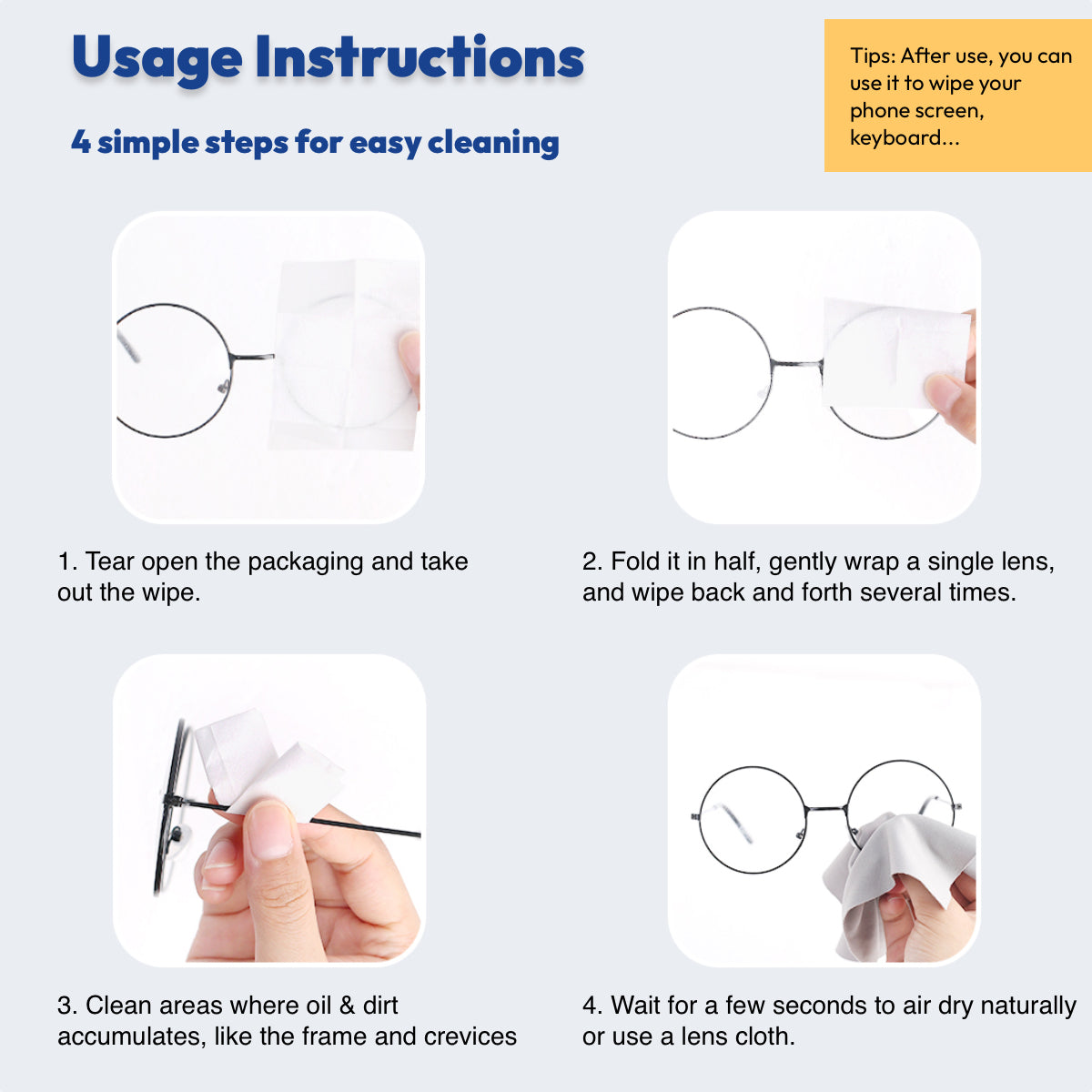 Usage Instructions

4 simple steps for easy cleaning

Tips: After use, you can use it to wipe your phone screen, keyboard...

1. Tear open the packaging and take out the wipe.

2. Fold it in half, gently wrap a single lens, and wipe back and forth several times.

3. Clean areas where oil & dirt accumulates, like the frame and crevices

4. Wait for a few seconds to air dry naturally or use a lens cloth.