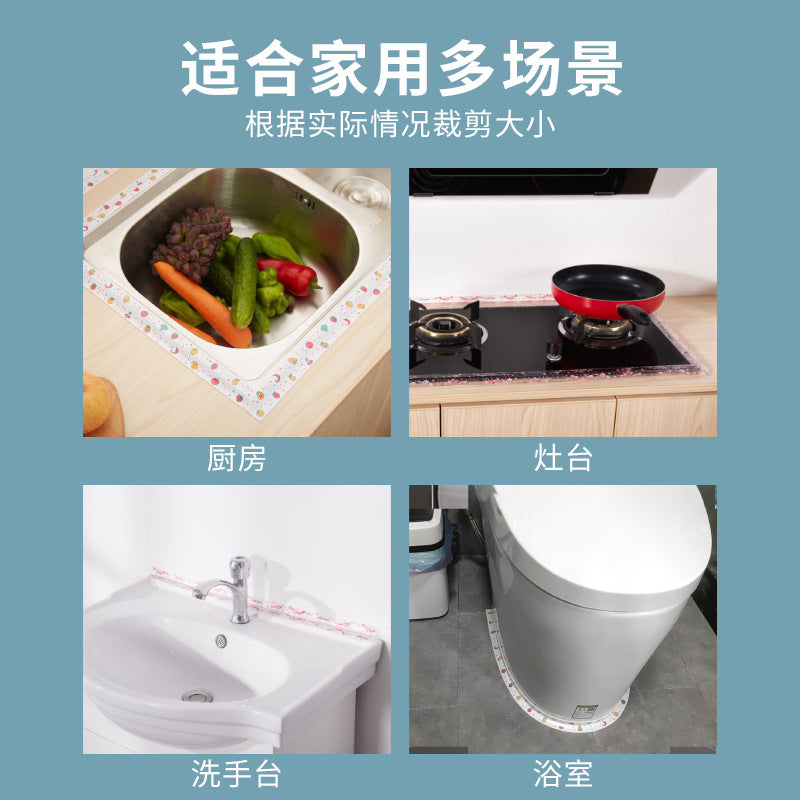 适合家用多场景

根据实际情况裁剪大小

厨房

灶台

洗手台

浴室