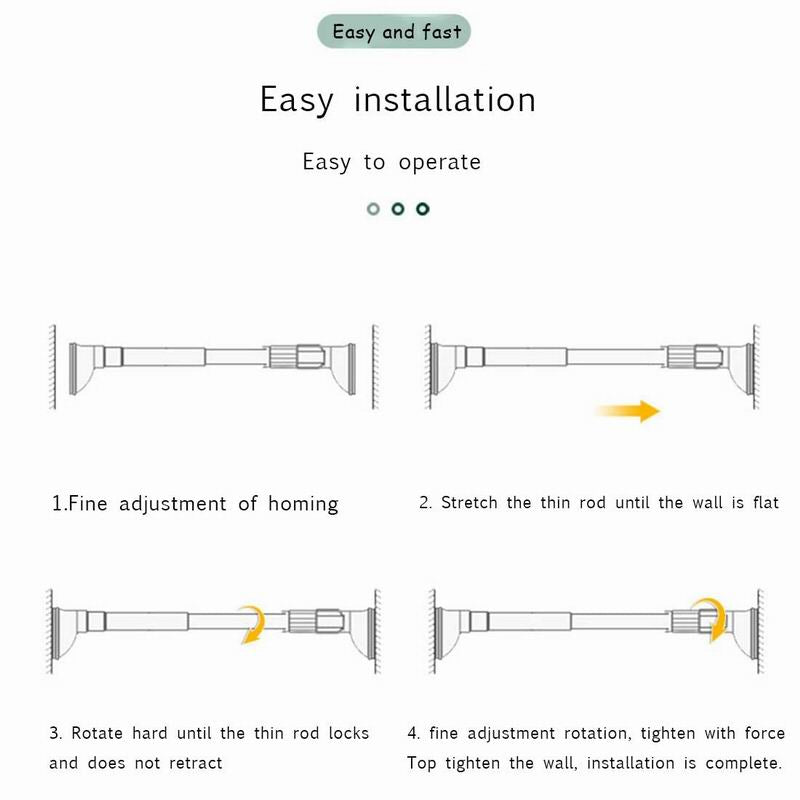 Easy and fast

Easy installation

Easy to operate

1.Fine adjustment of homing

2. Stretch the thin rod until the wall is flat

3. Rotate hard until the thin rod locks and does not retract

4. fine adjustment rotation, tighten with force Top tighten the wall, installation is complete.