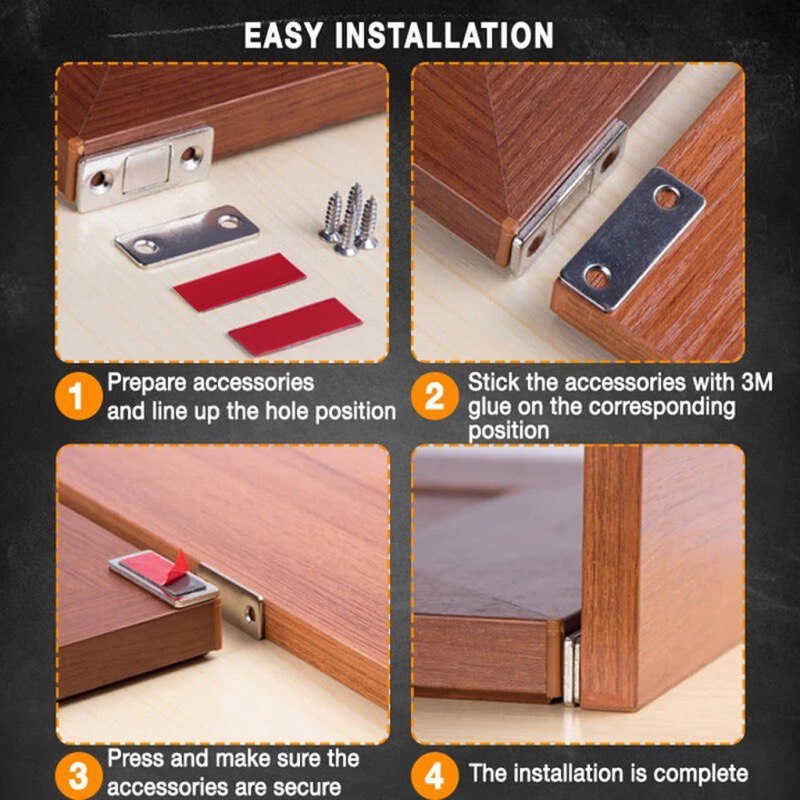 EASY INSTALLATION

1 Prepare accessories and line up the hole position

2 Stick the accessories with 3M glue on the corresponding position

3 Press and make sure the accessories are secure

4 The installation is complete