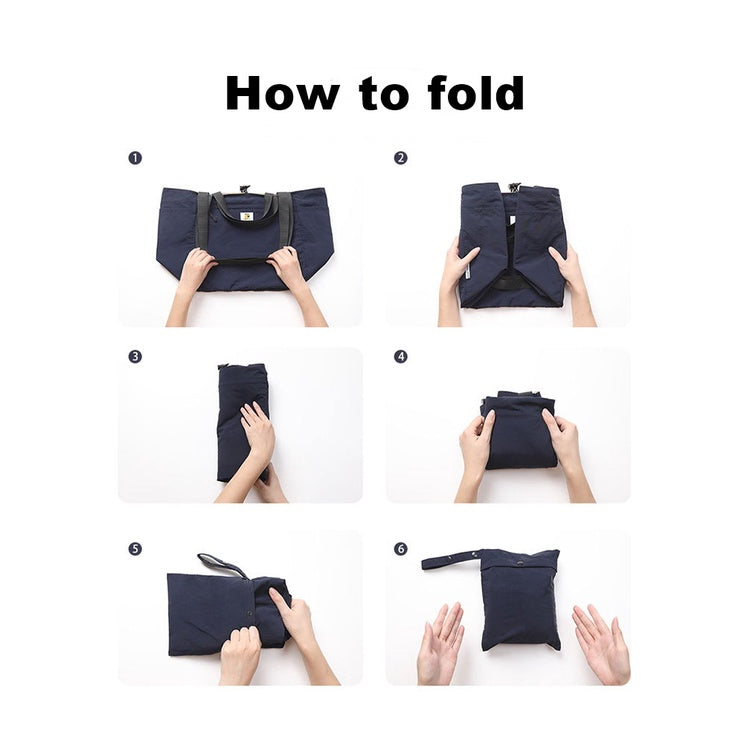 How to fold

1

2

3

4

5

6