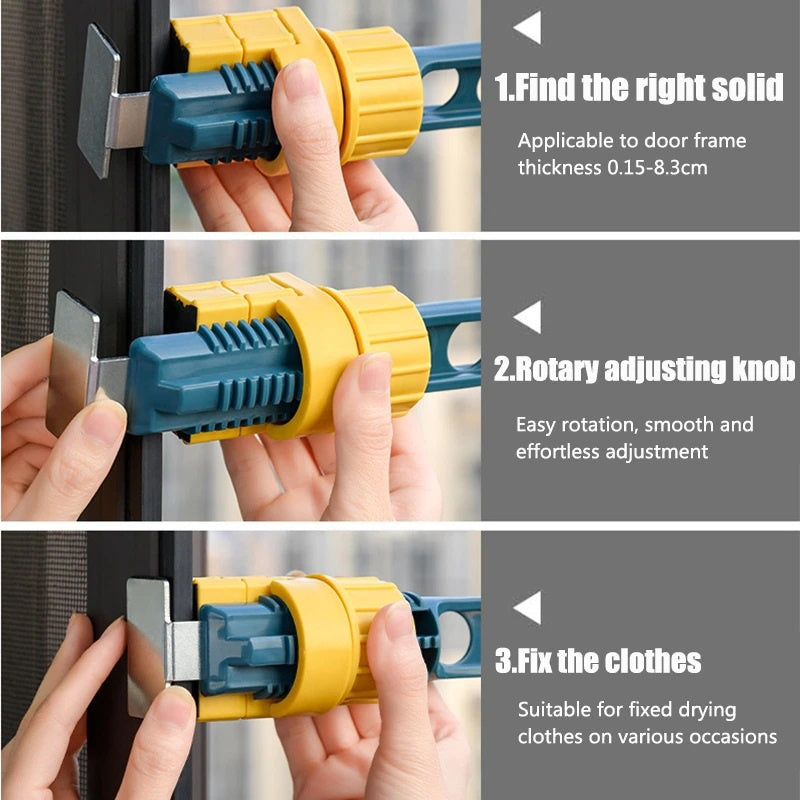 1.Find the right solid

Applicable to door frame thickness 0.15-8.3cm

2.Rotary adjusting knob

Easy rotation, smooth and effortless adjustment

3.Fix the clothes

Suitable for fixed drying clothes on various occasions