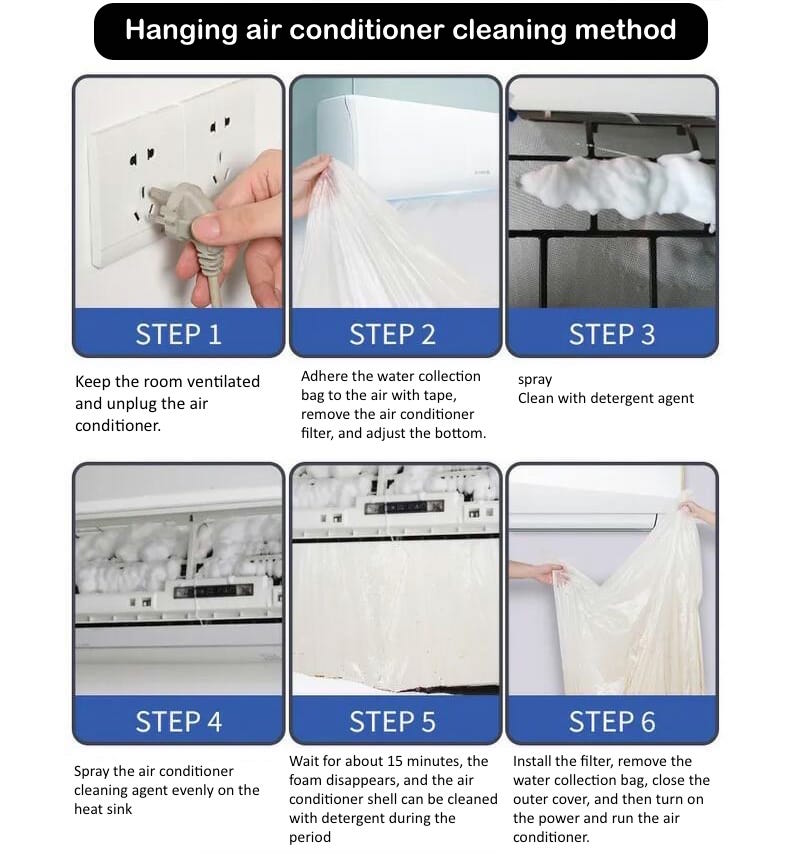 Hanging air conditioner cleaning method

STEP 1

Keep the room ventilated and unplug the air conditioner.

STEP 2

Adhere the water collection bag to the air with tape, remove the air conditioner filter, and adjust the bottom.

STEP 3

spray
Clean with detergent agent

STEP 4

Spray the air conditioner cleaning agent evenly on the heat sink

STEP 5

Wait for about 15 minutes, the foam disappears, and the air conditioner shell can be cleaned with detergent during the period

STEP 6

Install the filter, remove the water collection bag, close the outer cover, and then turn on the power and run the air conditioner.