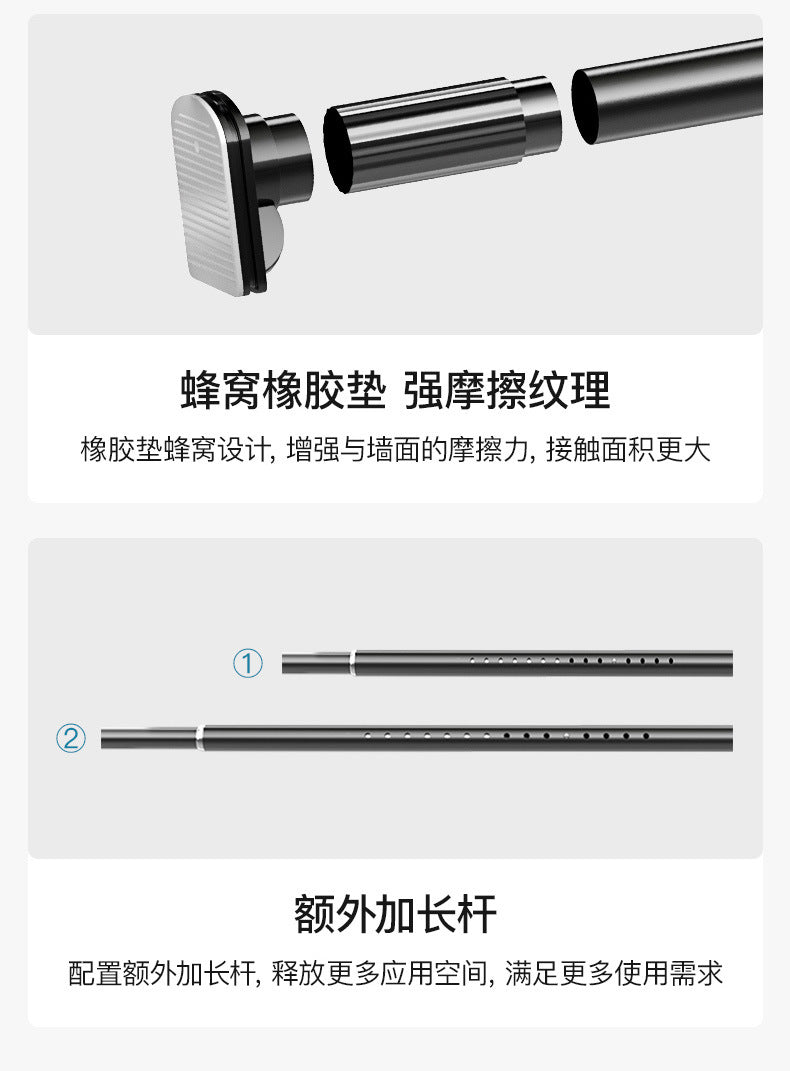 蜂窝橡胶垫 强摩擦纹理

橡胶垫蜂窝设计, 增强与墙面的摩擦力, 接触面积更大

①

②

额外加长杆

配置额外加长杆, 释放更多应用空间, 满足更多使用需求