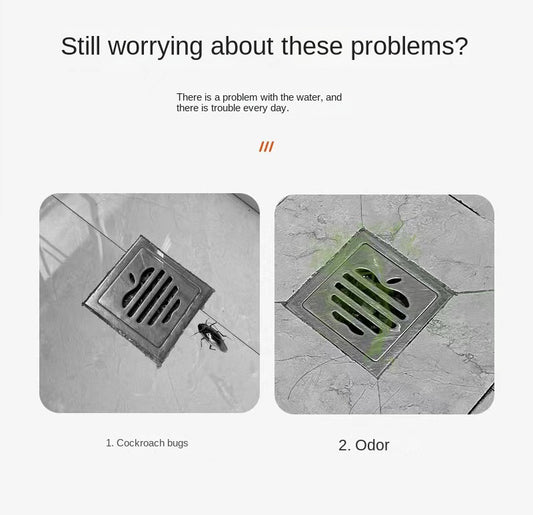 Still worrying about these problems?

There is a problem with the water, and there is trouble every day.

///

1. Cockroach bugs

2. Odor