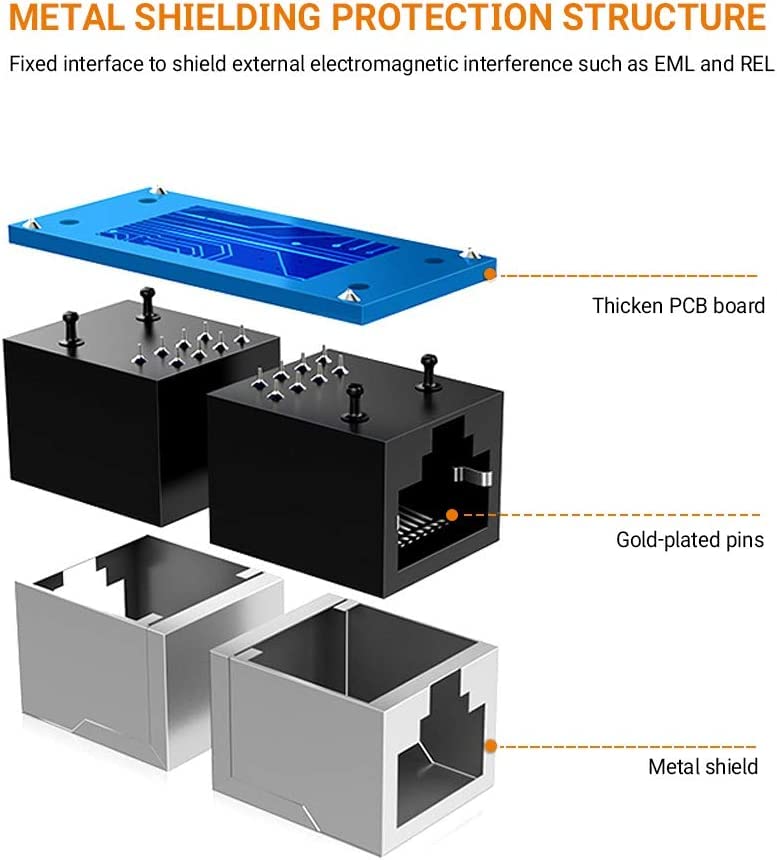 METAL SHIELDING PROTECTION STRUCTURE

Fixed interface to shield external electromagnetic interference such as EML and REL

Thicken PCB board

Gold-plated pins

Metal shield