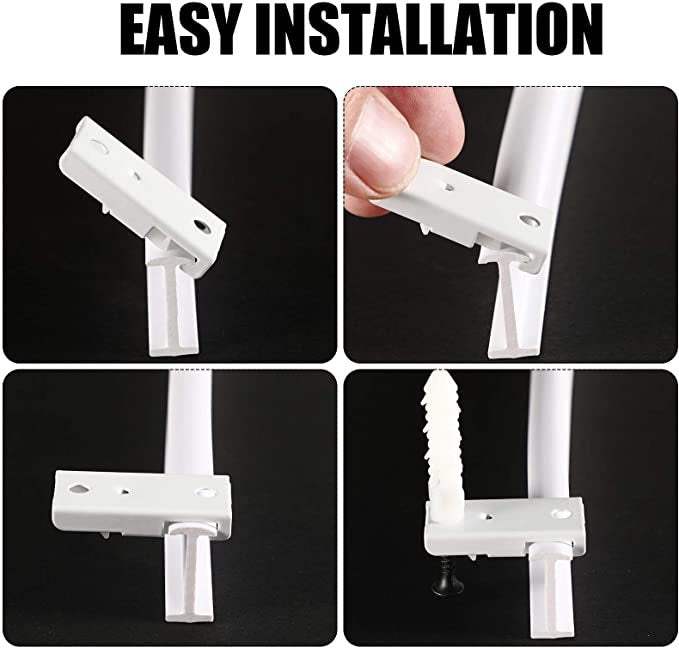 EASY INSTALLATION