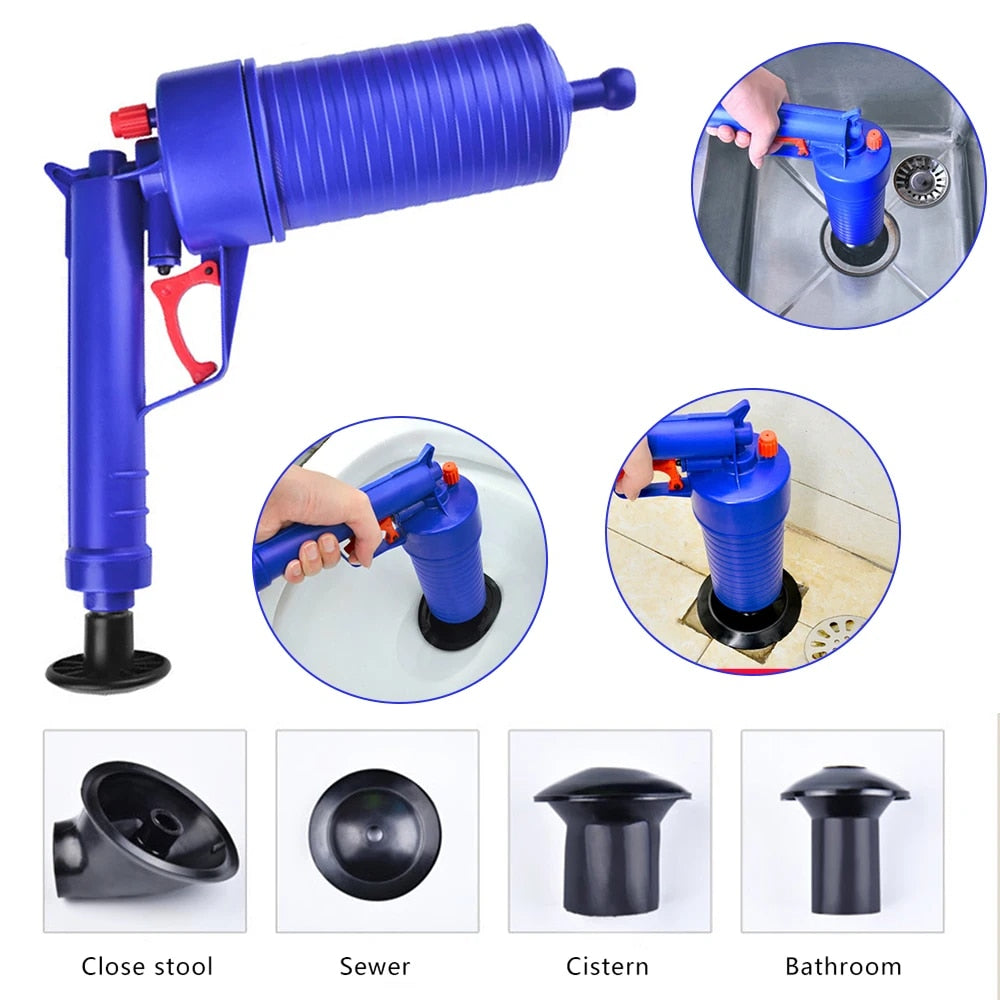 Close stool

Sewer

Cistern

Bathroom