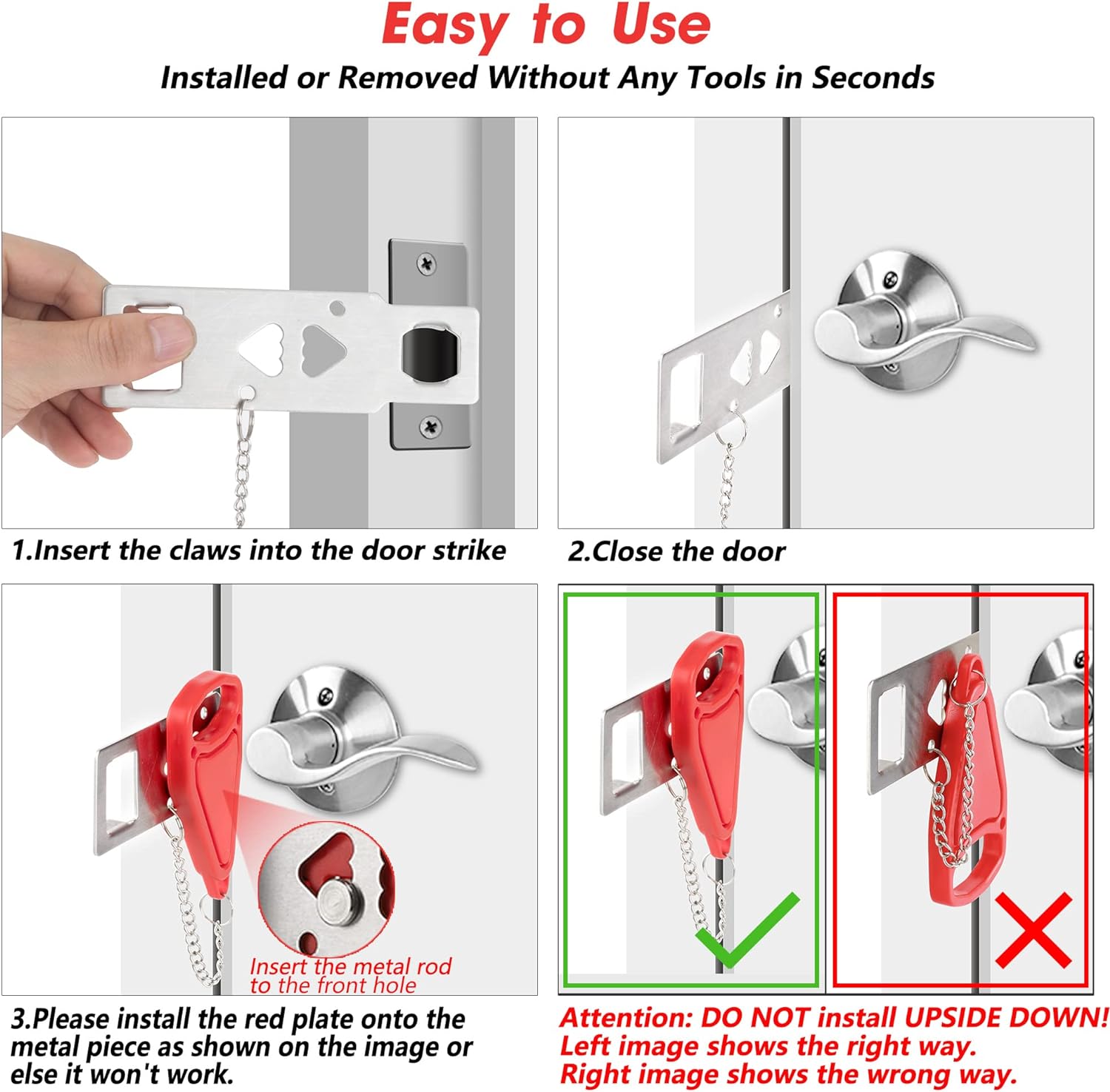 Easy to Use

Installed or Removed Without Any Tools in Seconds

1.Insert the claws into the door strike

2.Close the door

Insert the metal rod to the front hole

3.Please install the red plate onto the metal piece as shown on the image or else it won't work.

Attention: DO NOT install UPSIDE DOWN! Left image shows the right way. Right image shows the wrong way.