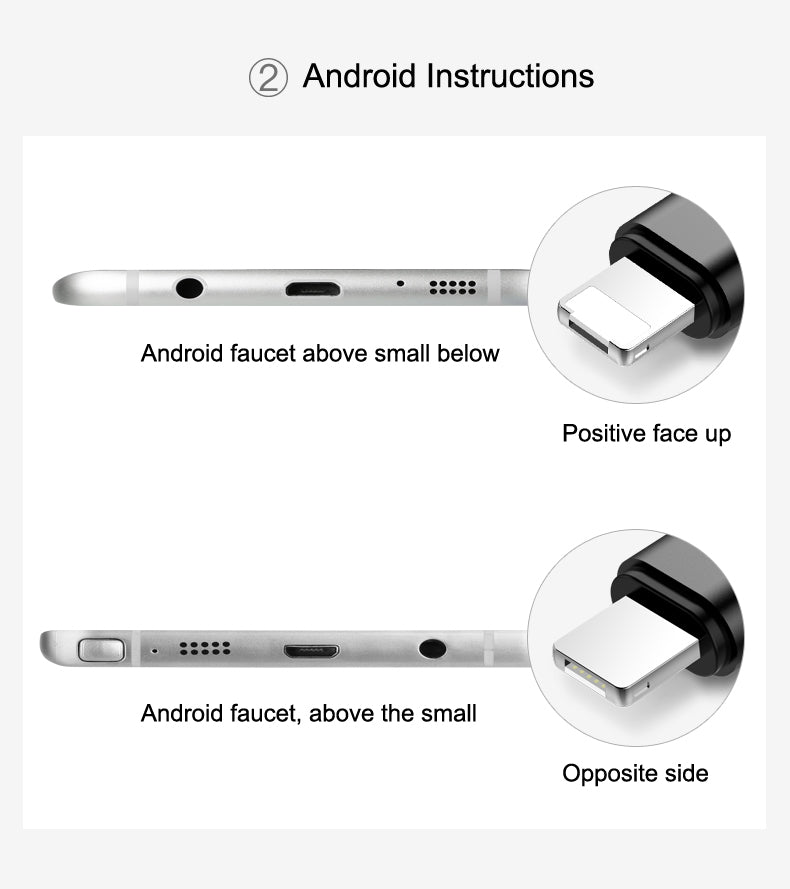 ② Android Instructions

Android faucet above small below

Positive face up

Android faucet, above the small

Opposite side