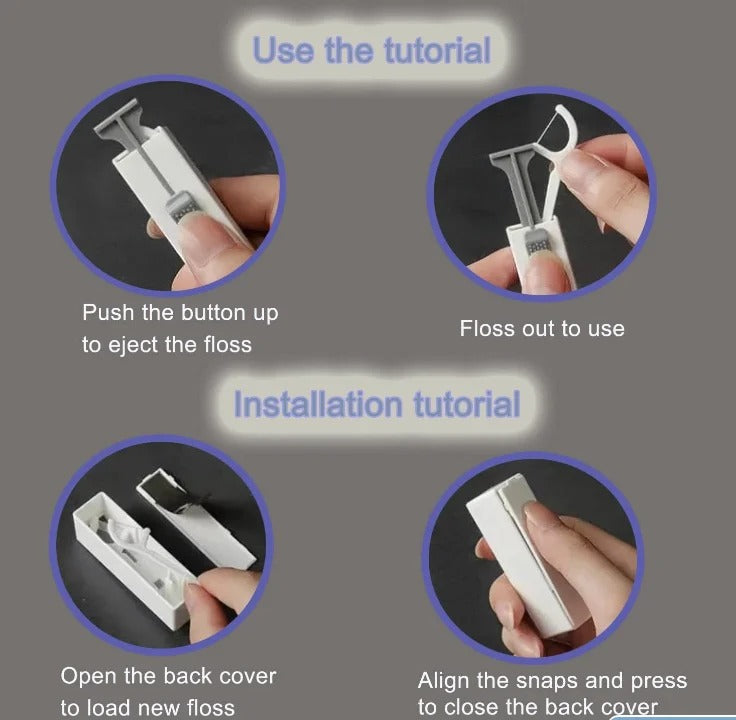 Use the tutorial

Push the button up to eject the floss

Floss out to use

Installation tutorial

Open the back cover to load new floss

Align the snaps and press to close the back cover