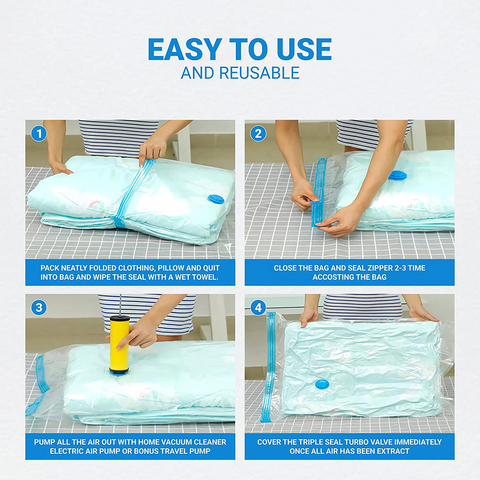 EASY TO USE
AND REUSABLE

1

PACK NEATLY FOLDED CLOTHING, PILLOW AND QUIT INTO BAG AND WIPE THE SEAL WITH A WET TOWEL.

2

CLOSE THE BAG AND SEAL ZIPPER 2-3 TIME ACCOSTING THE BAG

3

PUMP ALL THE AIR OUT WITH HOME VACUUM CLEANER ELECTRIC AIR PUMP OR BONUS TRAVEL PUMP

4

COVER THE TRIPLE SEAL TURBO VALVE IMMEDIATELY ONCE ALL AIR HAS BEEN EXTRACT