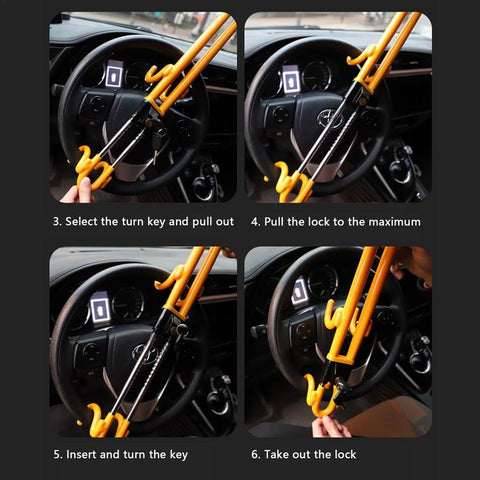 3. Select the turn key and pull out

4. Pull the lock to the maximum

5. Insert and turn the key

6. Take out the lock