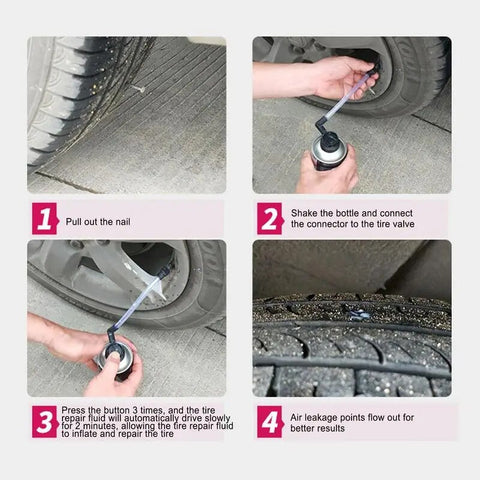 1 Pull out the nail

2 Shake the bottle and connect the connector to the tire valve

3 Press the button 3 times, and the tire repair fluid will automatically drive slowly for 2 minutes, allowing the tire repair fluid to inflate and repair the tire

4 Air leakage points flow out for better results