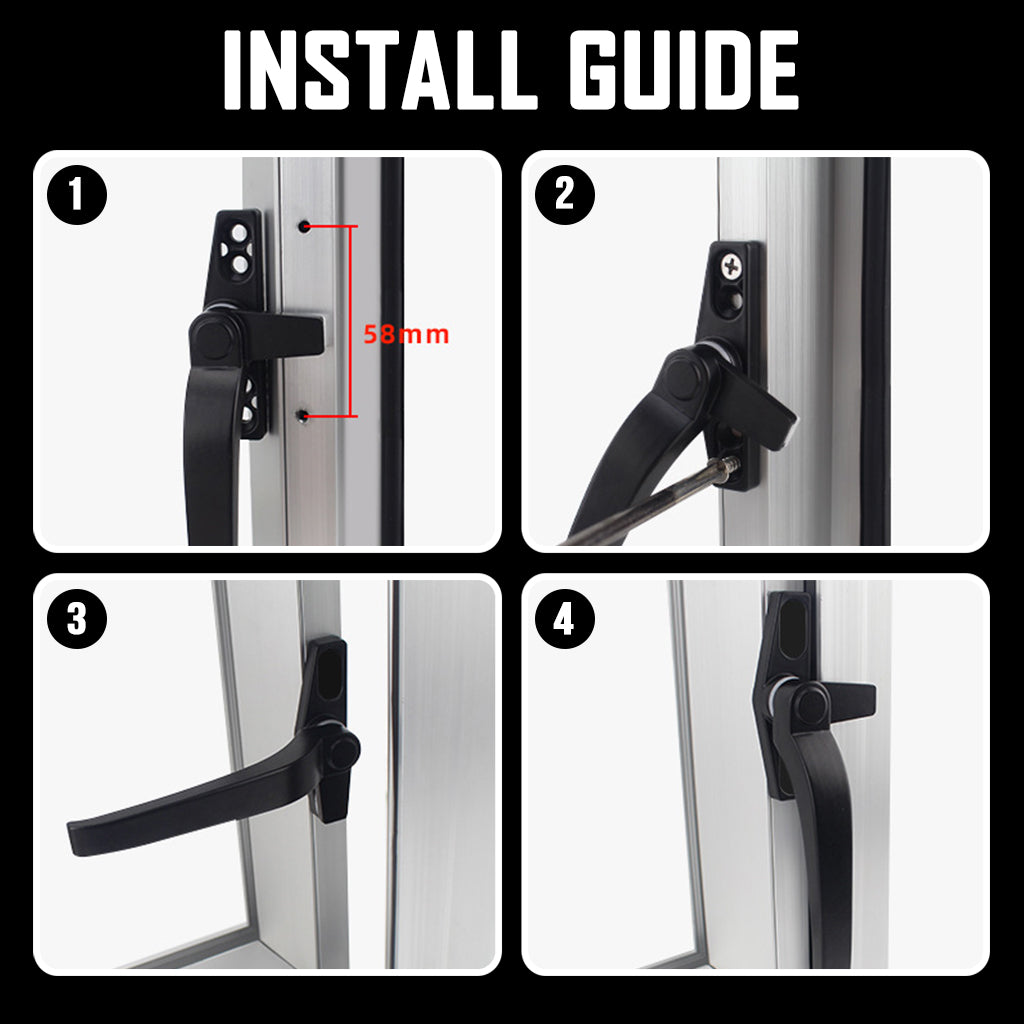 INSTALL GUIDE

1

58mm

2

3

4