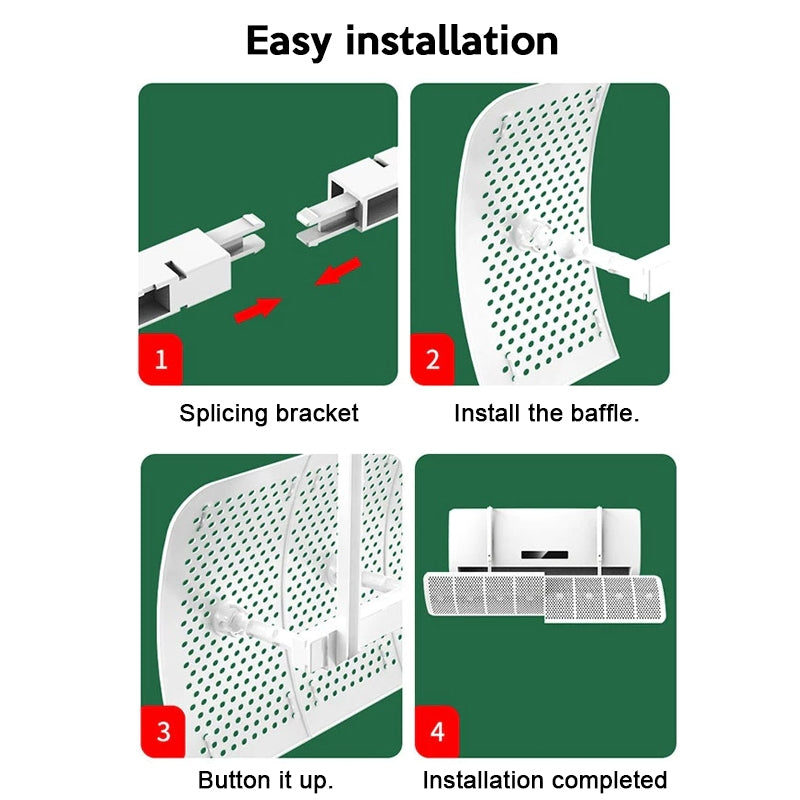 Easy installation

1

Splicing bracket

2

Install the baffle.

3

Button it up.

4

Installation completed