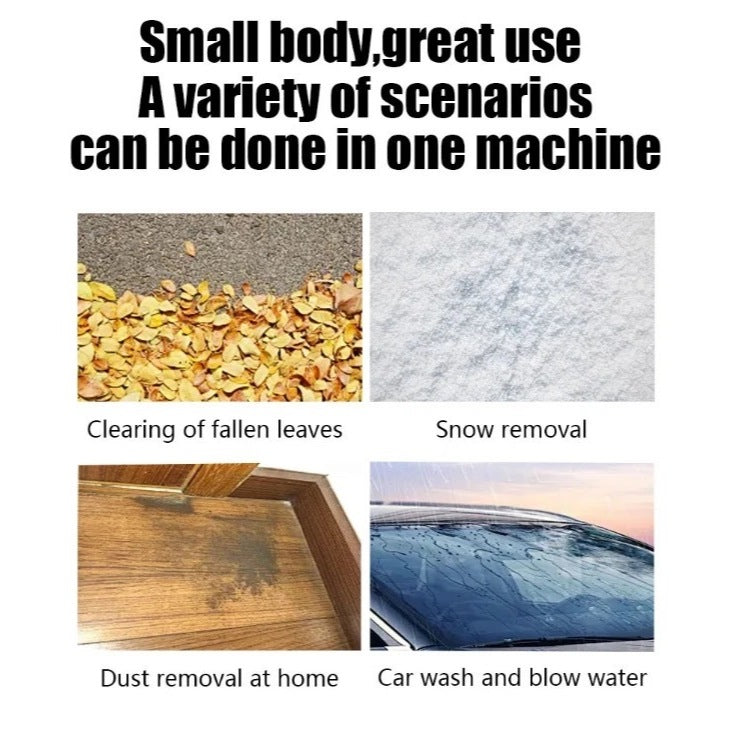 Small body,great use
A variety of scenarios
can be done in one machine

Clearing of fallen leaves

Snow removal

Dust removal at home

Car wash and blow water