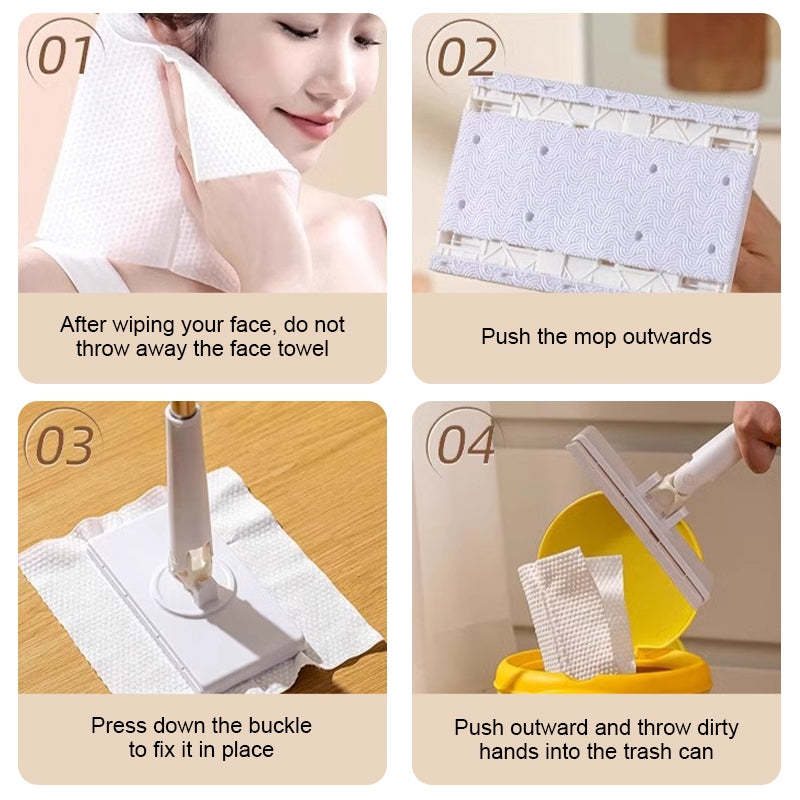 01

After wiping your face, do not throw away the face towel

02

Push the mop outwards

03

Press down the buckle to fix it in place

04

Push outward and throw dirty hands into the trash can